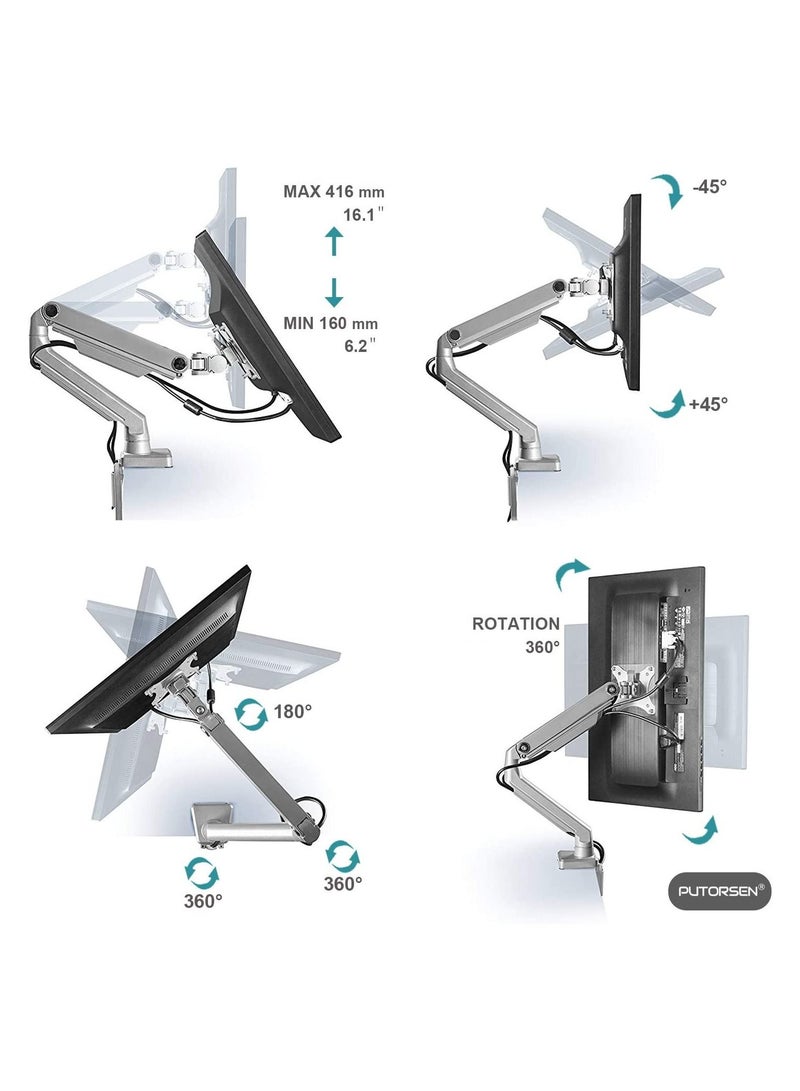 MAX 416 mm
16.1"

MIN 160 mm
6.2"

-45°

+45°

180°

360°

360°

ROTATION
360°

PUTORSEN®