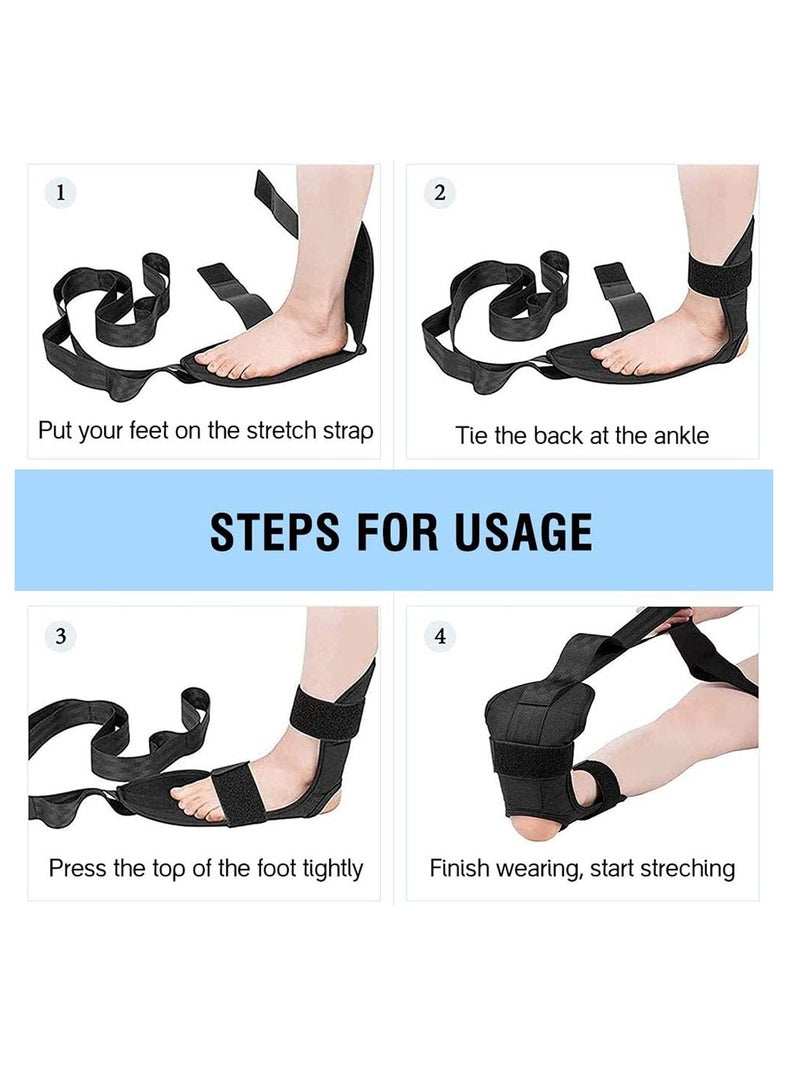 1

Put your feet on the stretch strap

2

Tie the back at the ankle

STEPS FOR USAGE

3

Press the top of the foot tightly

4

Finish wearing, start streching