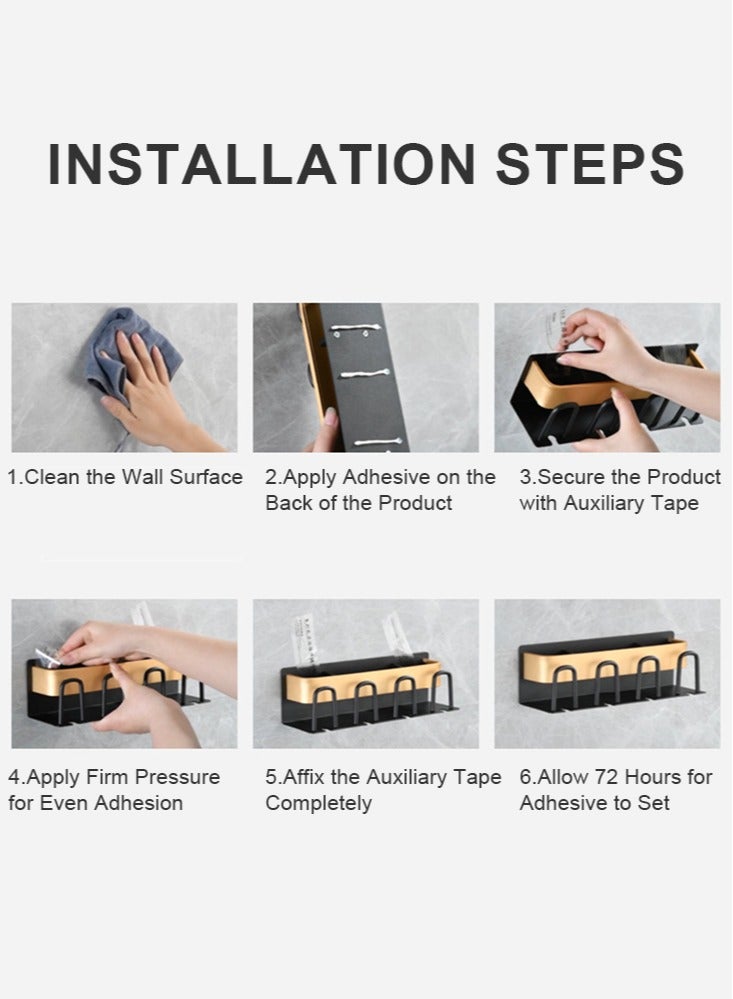 INSTALLATION STEPS

1.Clean the Wall Surface

2.Apply Adhesive on the Back of the Product

3.Secure the Product with Auxiliary Tape

4.Apply Firm Pressure for Even Adhesion

5.Affix the Auxiliary Tape Completely

6.Allow 72 Hours for Adhesive to Set