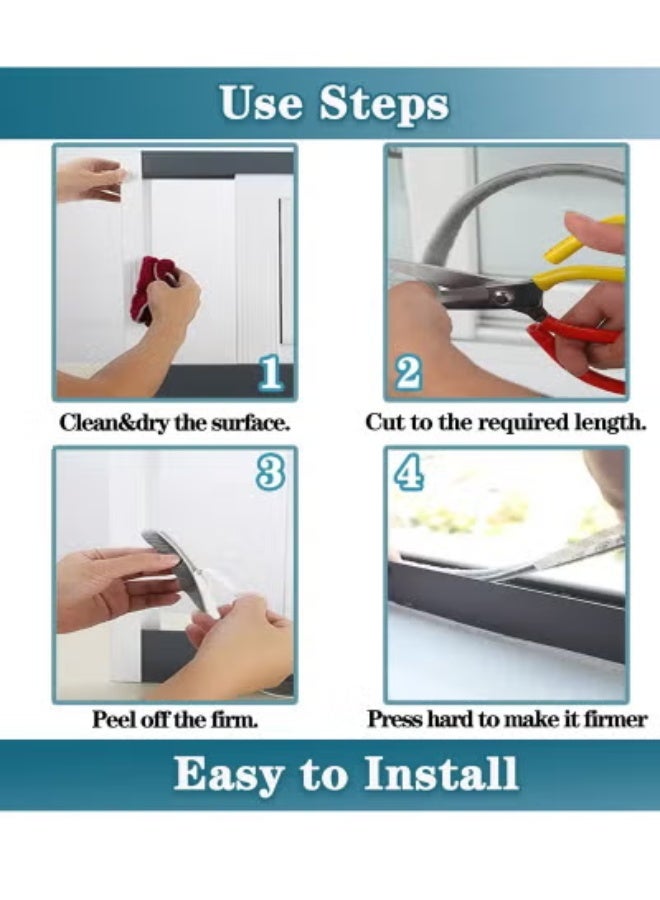 Use Steps

1

Clean&dry the surface.

2

Cut to the required length.

3

Peel off the firm.

4

Press hard to make it firmer

Easy to Install