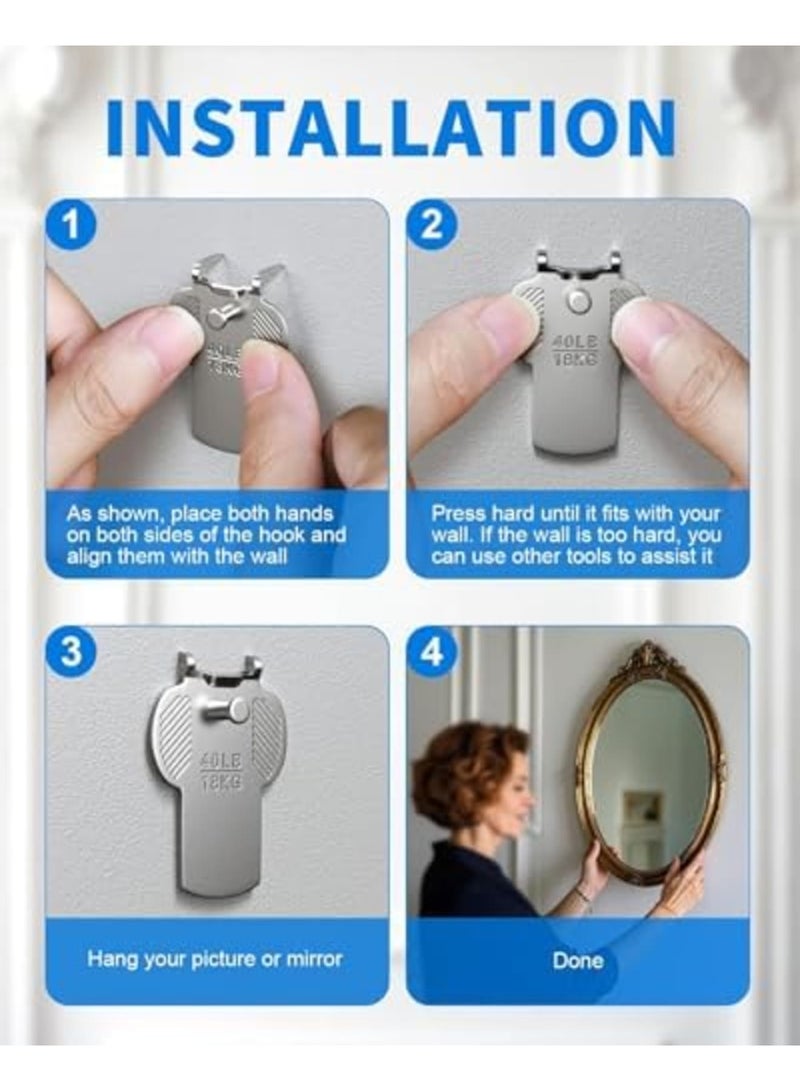 INSTALLATION

1

40LB
18KG

As shown, place both hands on both sides of the hook and align them with the wall

2

40LB
18KG

Press hard until it fits with your wall. If the wall is too hard, you can use other tools to assist it

3

40LB
18KG

Hang your picture or mirror

4

Done