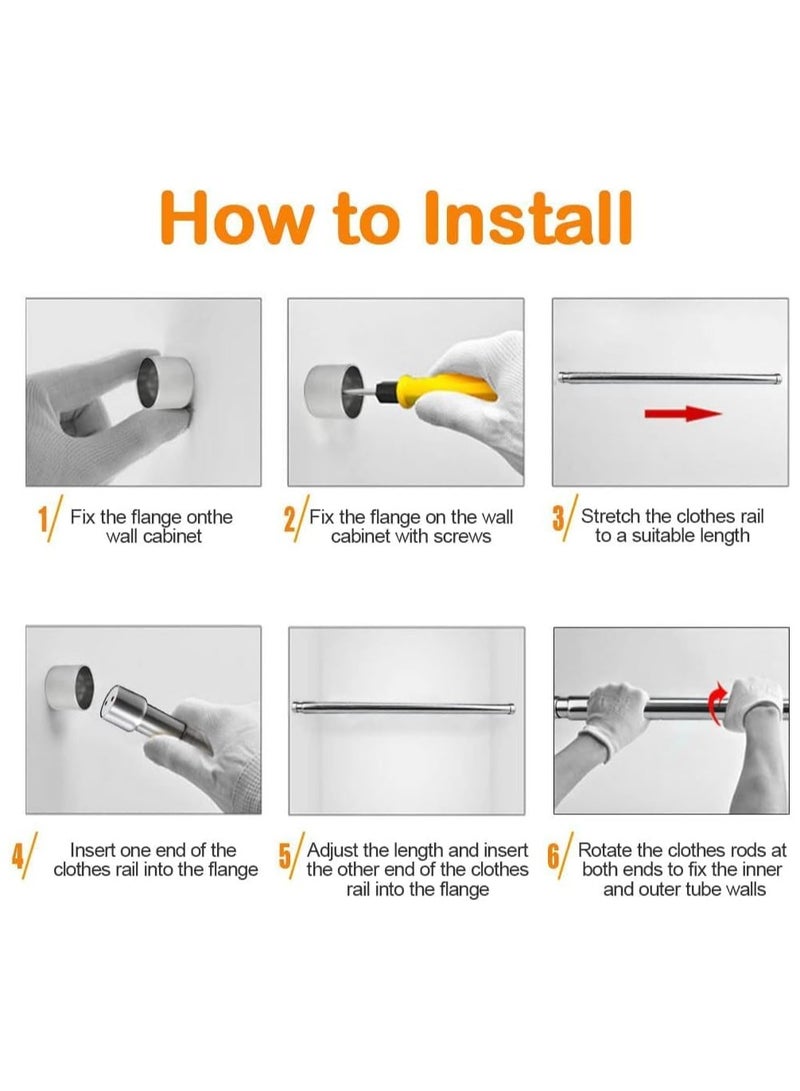 How to Install

1/ Fix the flange onthe wall cabinet

2/ Fix the flange on the wall cabinet with screws

3/ Stretch the clothes rail to a suitable length

4/ Insert one end of the clothes rail into the flange

5/ Adjust the length and insert the other end of the clothes rail into the flange

6/ Rotate the clothes rods at both ends to fix the inner and outer tube walls