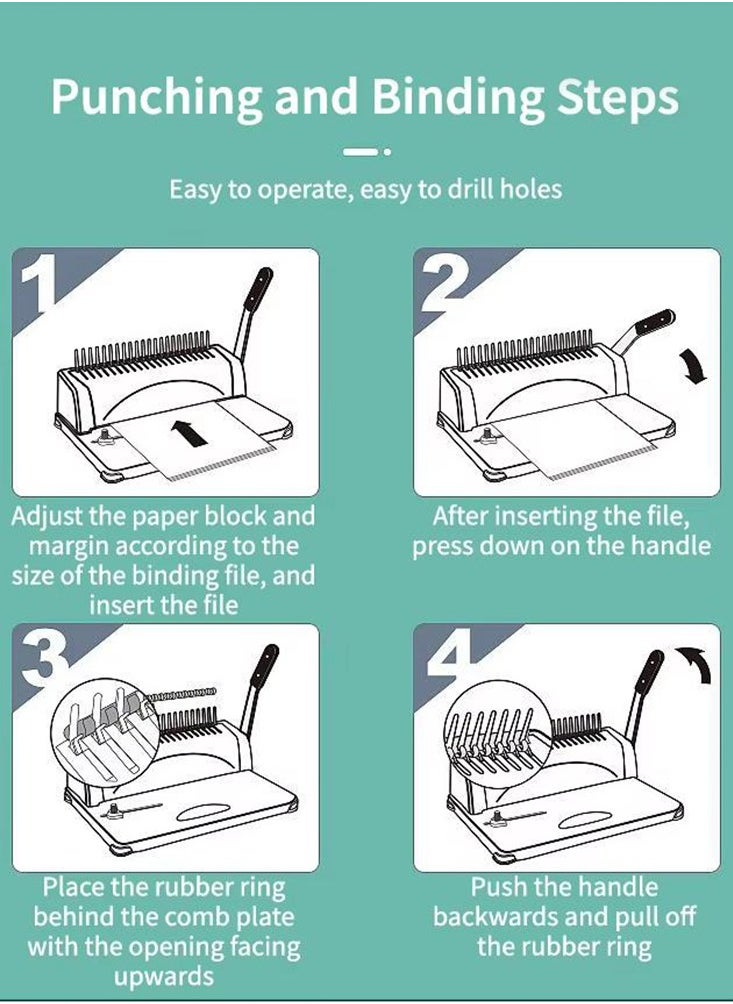 Punching and Binding Steps

Easy to operate, easy to drill holes

1

Adjust the paper block and margin according to the size of the binding file, and insert the file

2

After inserting the file, press down on the handle

3

Place the rubber ring behind the comb plate with the opening facing upwards

4

Push the handle backwards and pull off the rubber ring