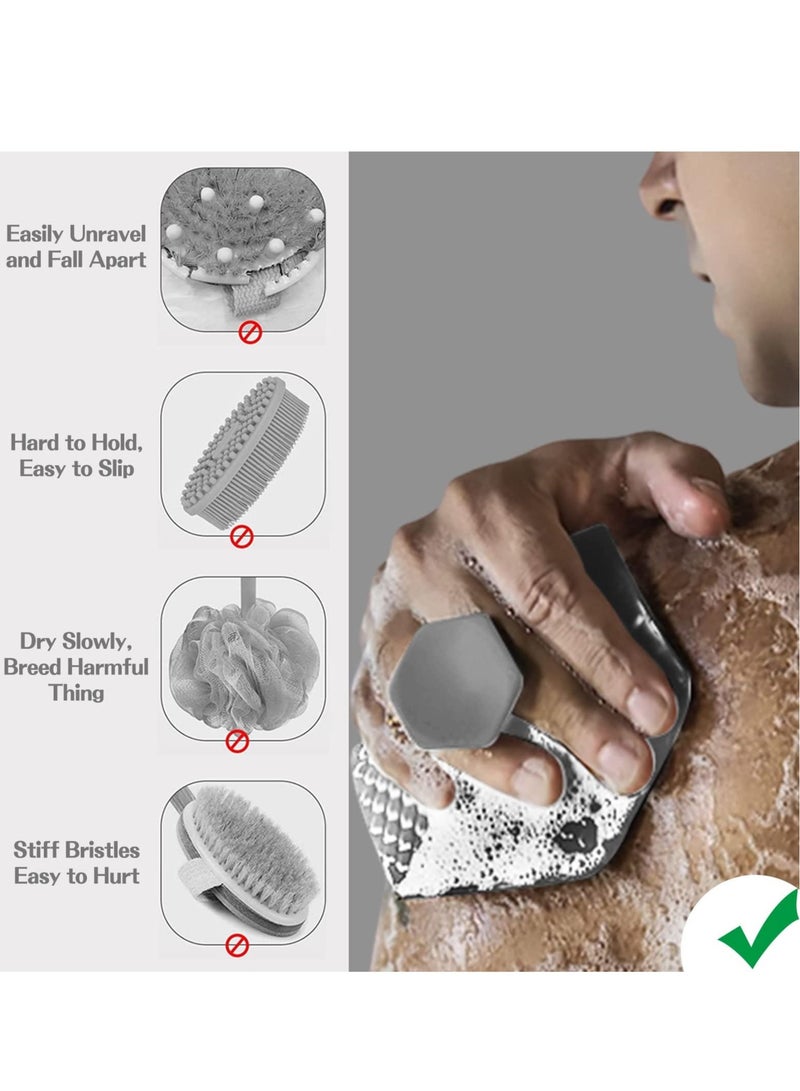 Easily Unravel and Fall Apart

Hard to Hold, Easy to Slip

Dry Slowly, Breed Harmful Thing

Stiff Bristles Easy to Hurt