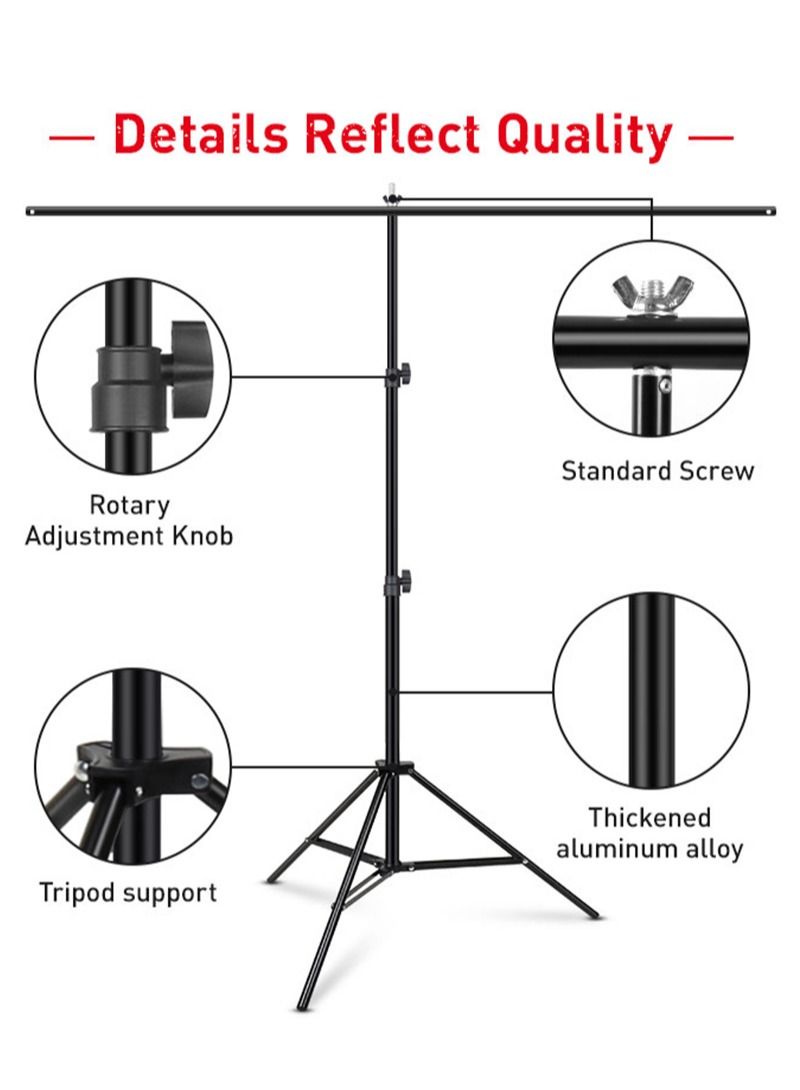 — Details Reflect Quality —

Rotary Adjustment Knob

Standard Screw

Tripod support

Thickened aluminum alloy