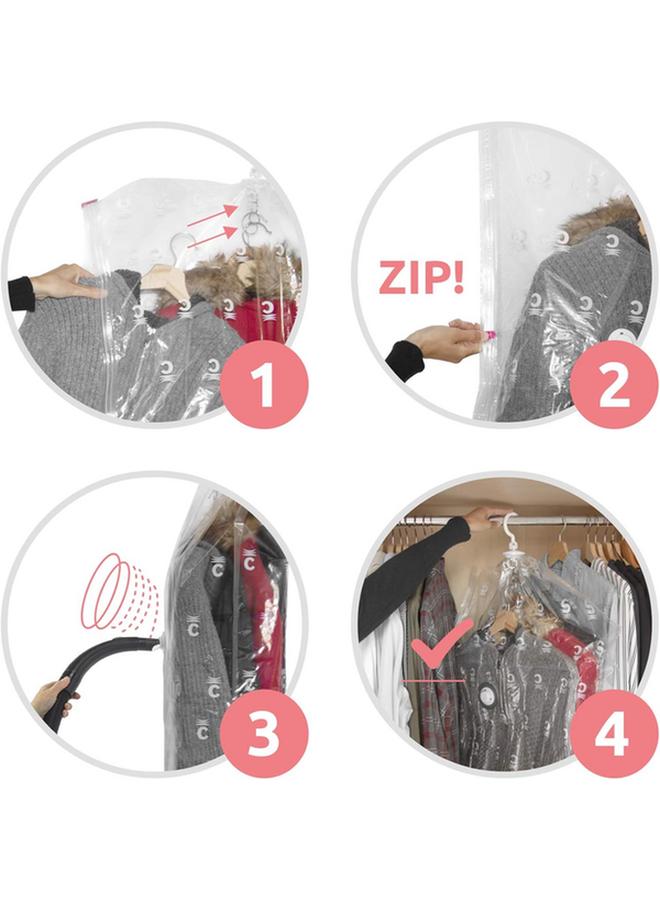 1

ZIP!

2

3

4