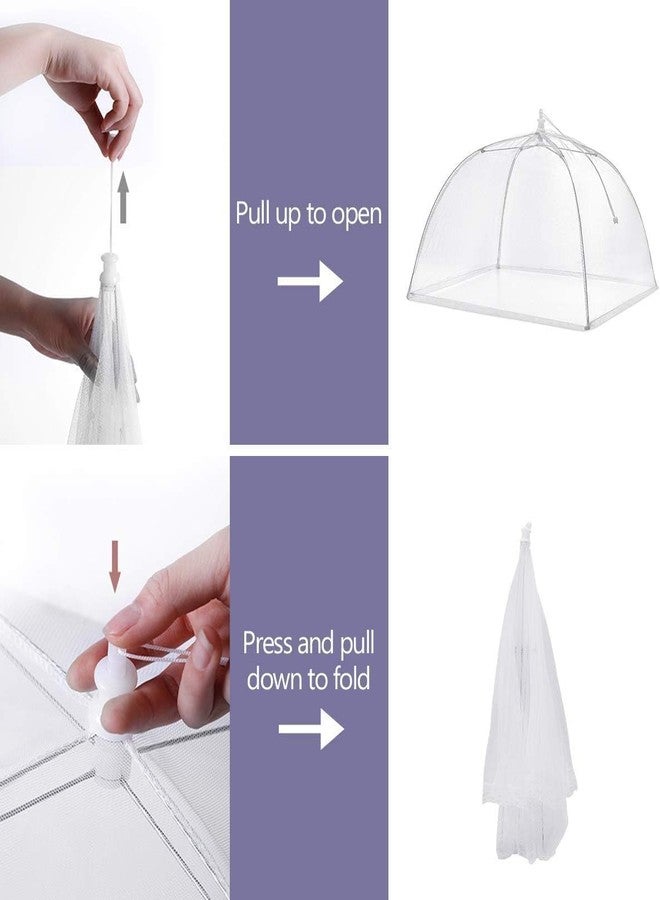 Pull up to open

Press and pull down to fold