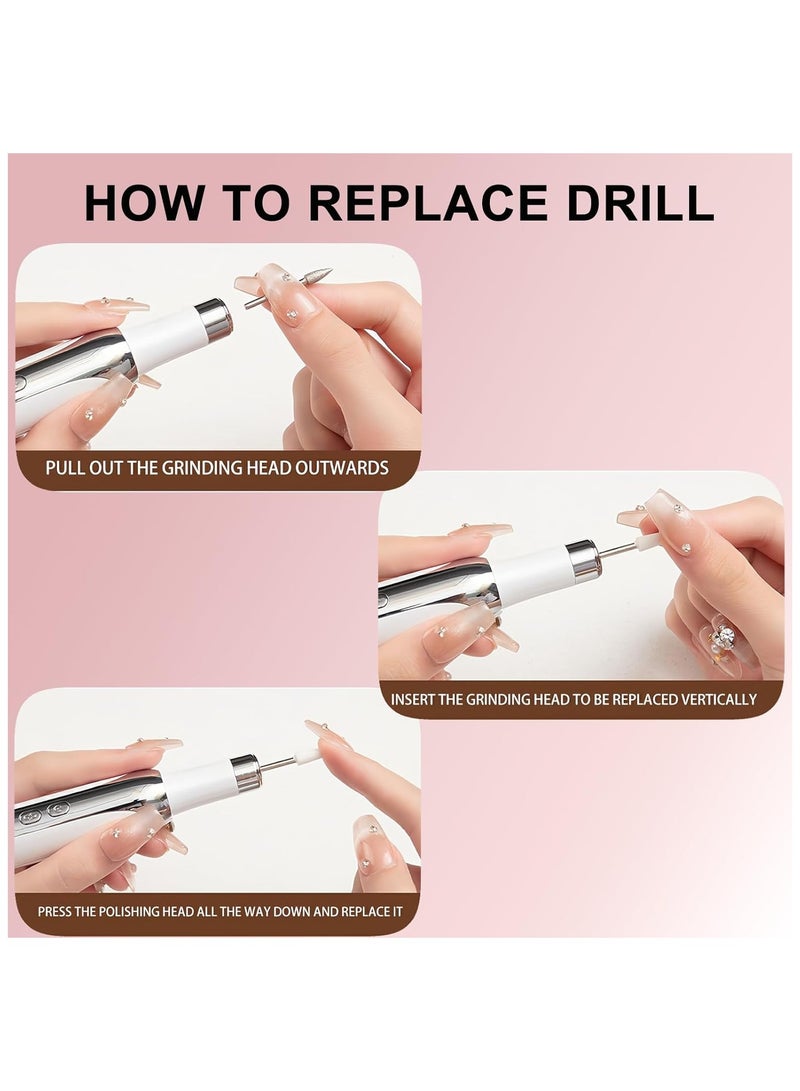 HOW TO REPLACE DRILL

PULL OUT THE GRINDING HEAD OUTWARDS

INSERT THE GRINDING HEAD TO BE REPLACED VERTICALLY

PRESS THE POLISHING HEAD ALL THE WAY DOWN AND REPLACE IT