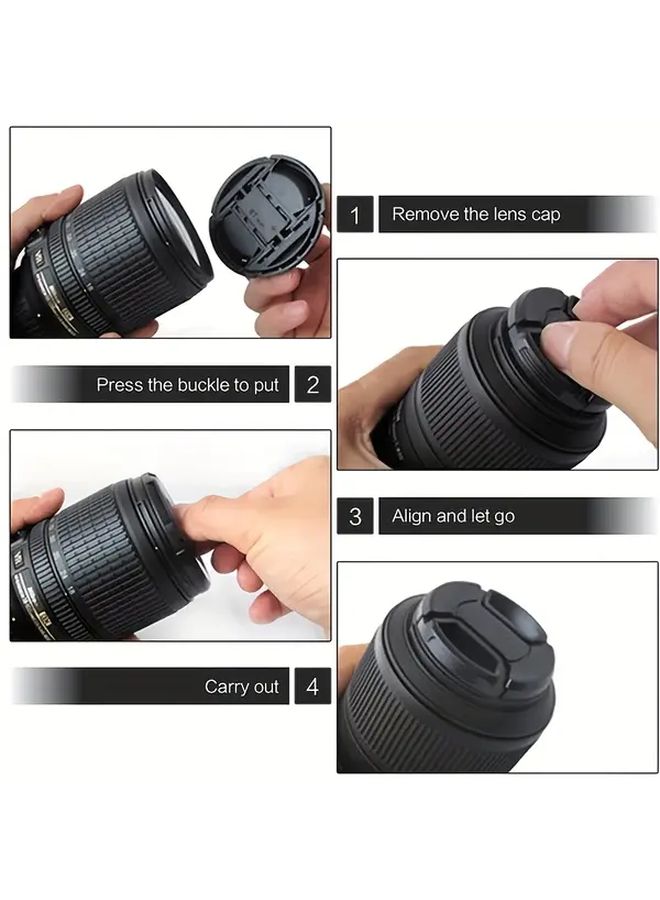 1 Remove the lens cap

Press the buckle to put 2

3 Align and let go

Carry out 4