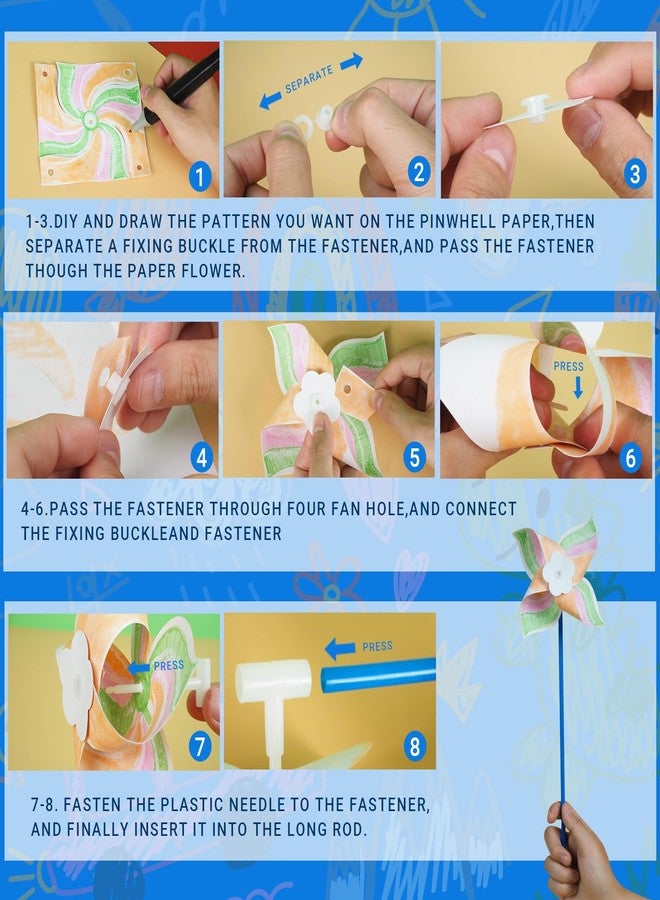 1

SEPARATE

2

3

1-3.DIY AND DRAW THE PATTERN YOU WANT ON THE PINWHELL PAPER,THEN SEPARATE A FIXING BUCKLE FROM THE FASTENER,AND PASS THE FASTENER THOUGH THE PAPER FLOWER.

4

5

PRESS

6

4-6.PASS THE FASTENER THROUGH FOUR FAN HOLE,AND CONNECT THE FIXING BUCKLEAND FASTENER

PRESS

7

PRESS

8

7-8. FASTEN THE PLASTIC NEEDLE TO THE FASTENER, AND FINALLY INSERT IT INTO THE LONG ROD.