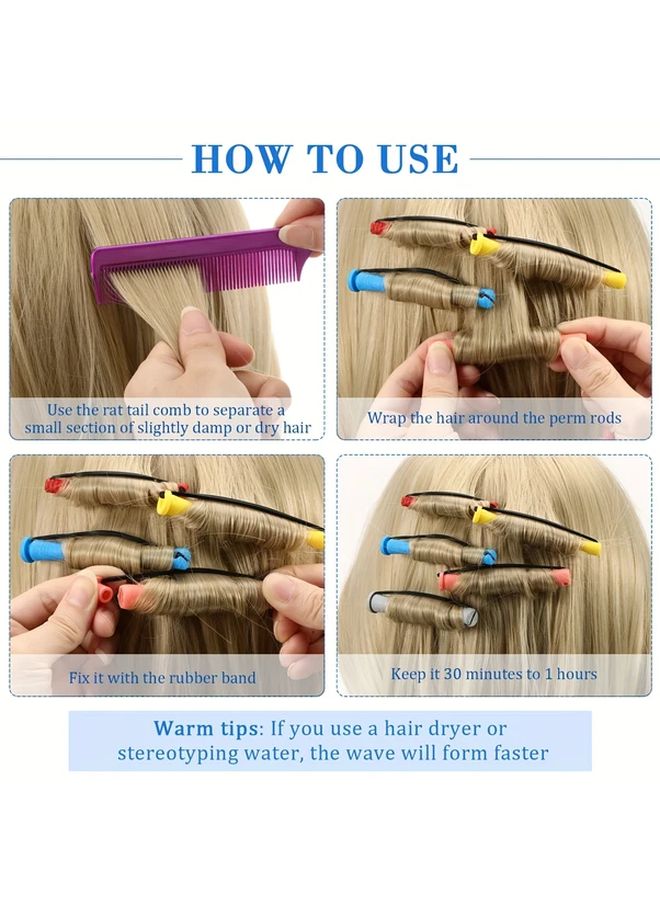 HOW TO USE

Use the rat tail comb to separate a small section of slightly damp or dry hair

Wrap the hair around the perm rods

Fix it with the rubber band

Keep it 30 minutes to 1 hours

Warm tips: If you use a hair dryer or stereotyping water, the wave will form faster