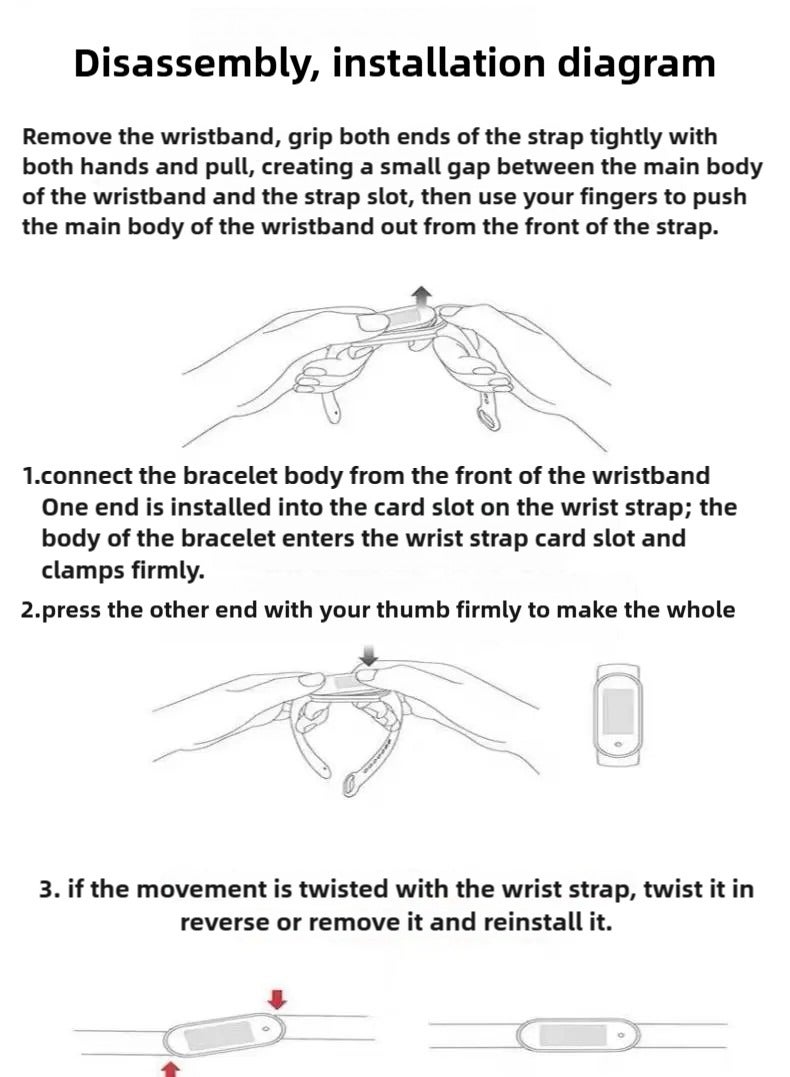 Disassembly, installation diagram

Remove the wristband, grip both ends of the strap tightly with both hands and pull, creating a small gap between the main body of the wristband and the strap slot, then use your fingers to push the main body of the wristband out from the front of the strap.

1.connect the bracelet body from the front of the wristband One end is installed into the card slot on the wrist strap; the body of the bracelet enters the wrist strap card slot and clamps firmly.

2.press the other end with your thumb firmly to make the whole

3. if the movement is twisted with the wrist strap, twist it in reverse or remove it and reinstall it.