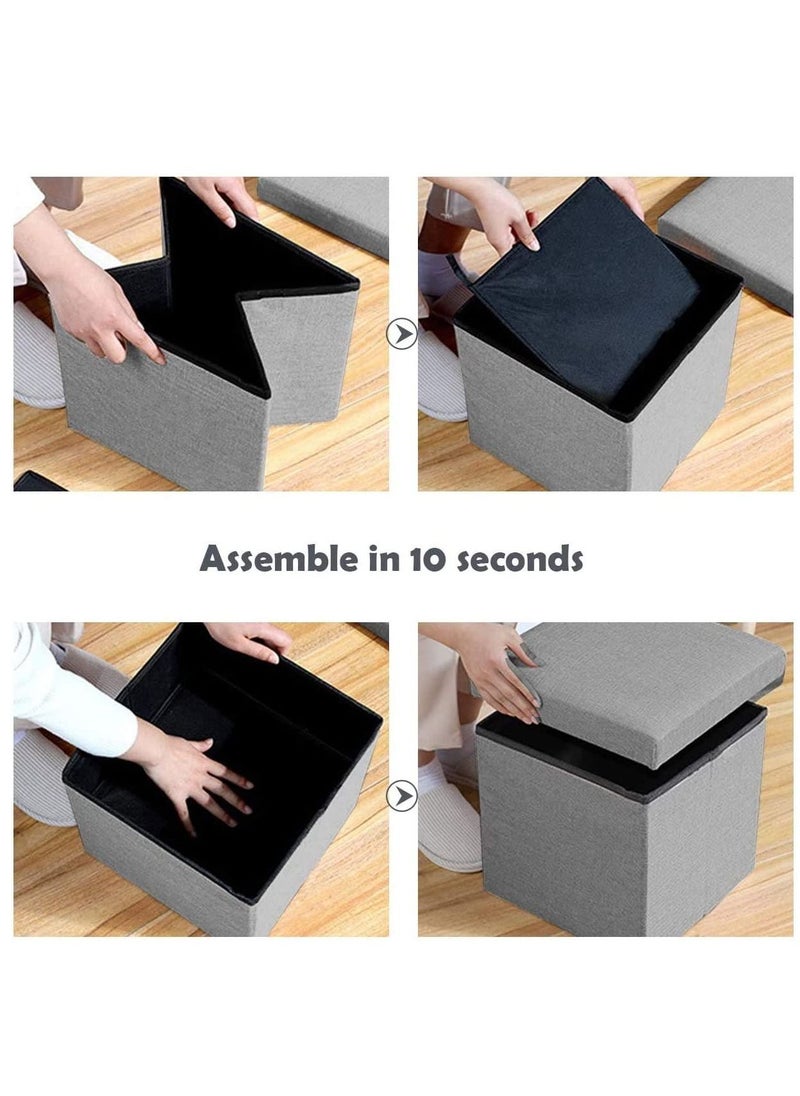 Assemble in 10 seconds