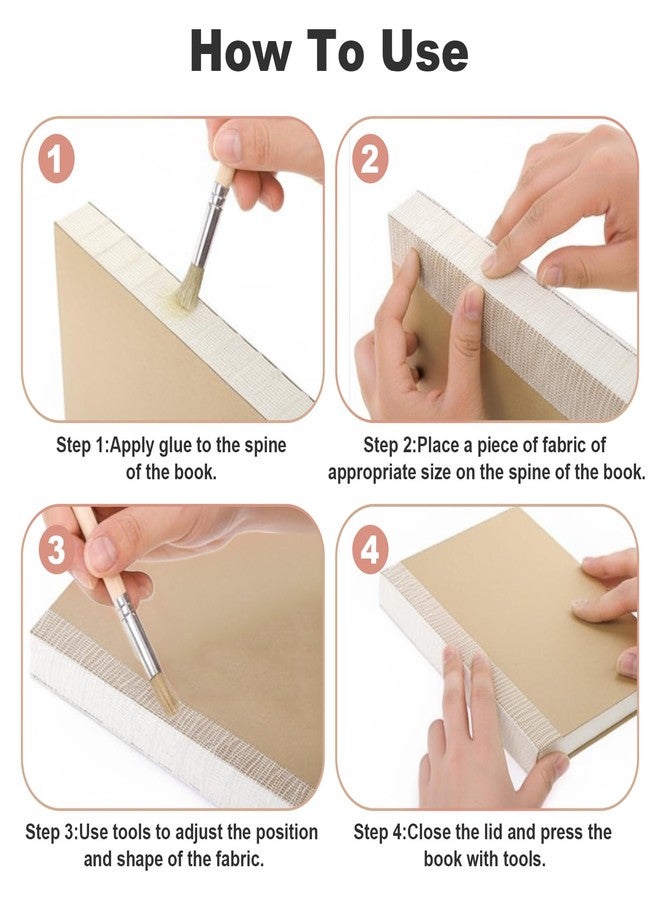 How To Use

1

Step 1:Apply glue to the spine of the book.

2

Step 2:Place a piece of fabric of appropriate size on the spine of the book.

3

Step 3:Use tools to adjust the position and shape of the fabric.

4

Step 4:Close the lid and press the book with tools.