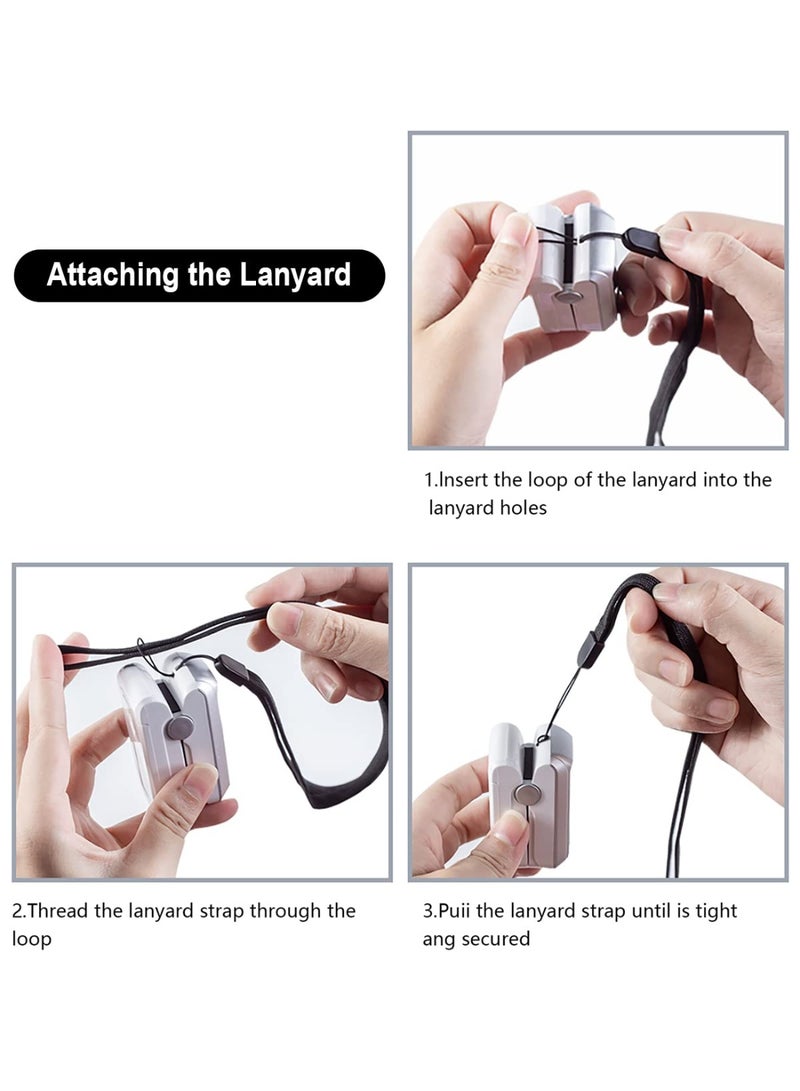 Attaching the Lanyard

1.Insert the loop of the lanyard into the lanyard holes

2.Thread the lanyard strap through the loop

3.Puii the lanyard strap until is tight ang secured