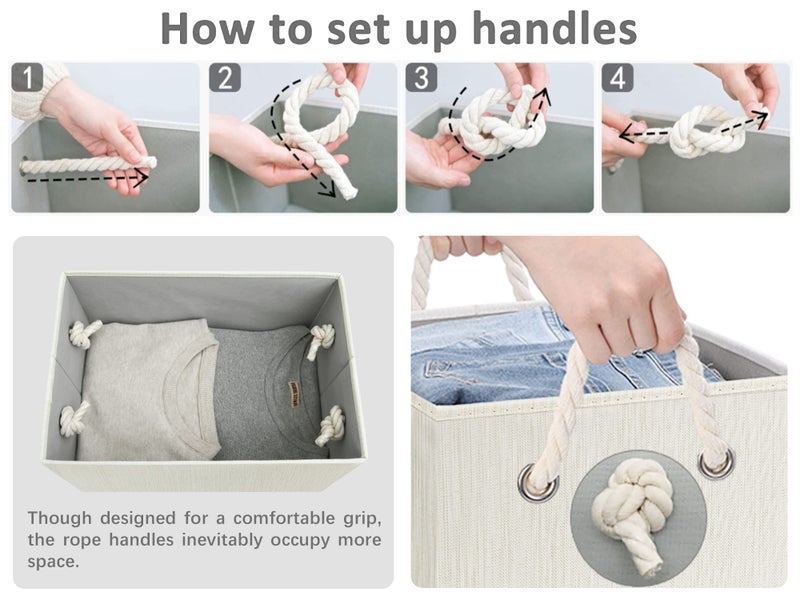 How to set up handles

1

2

3

4

Though designed for a comfortable grip, the rope handles inevitably occupy more space.