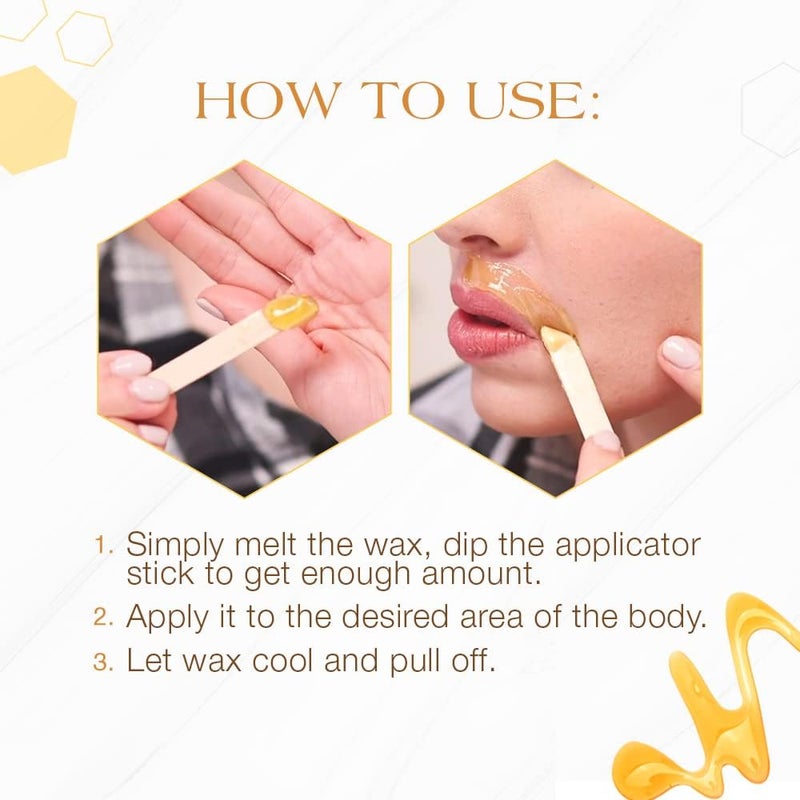 HOW TO USE:

1. Simply melt the wax, dip the applicator stick to get enough amount.

2. Apply it to the desired area of the body.

3. Let wax cool and pull off.