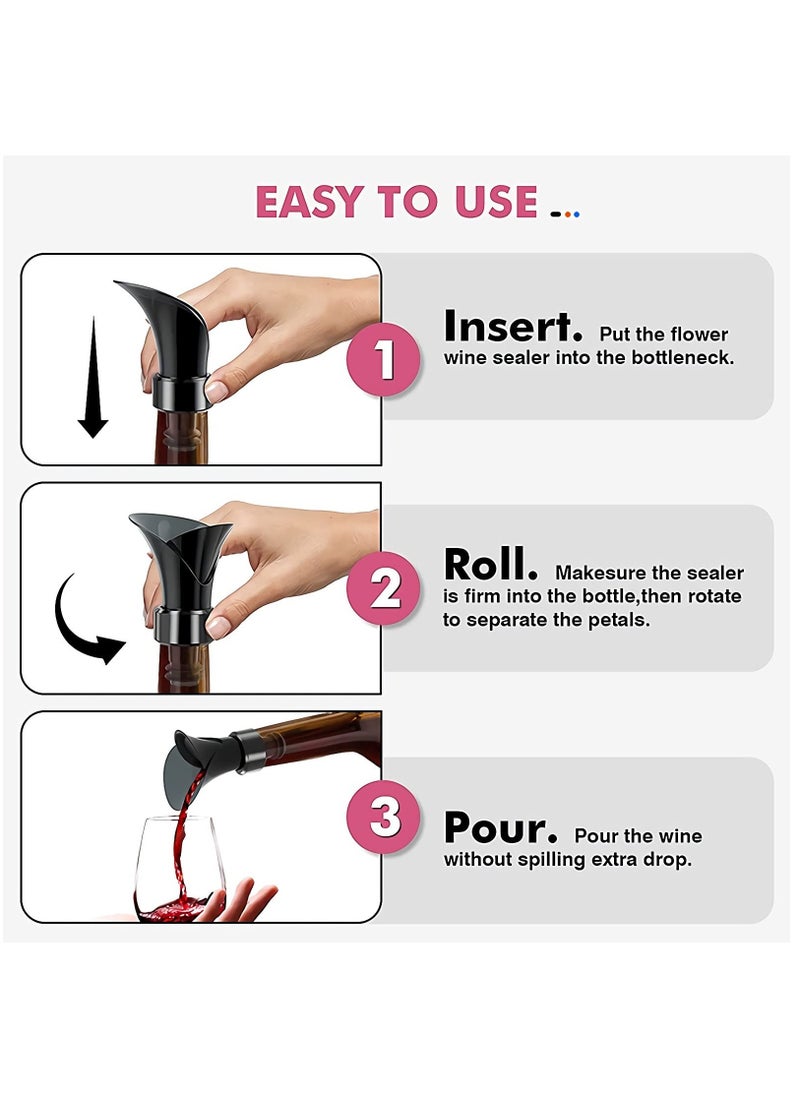 EASY TO USE ...

1

Insert. Put the flower wine sealer into the bottleneck.

2

Roll. Makesure the sealer is firm into the bottle,then rotate to separate the petals.

3

Pour. Pour the wine without spilling extra drop.