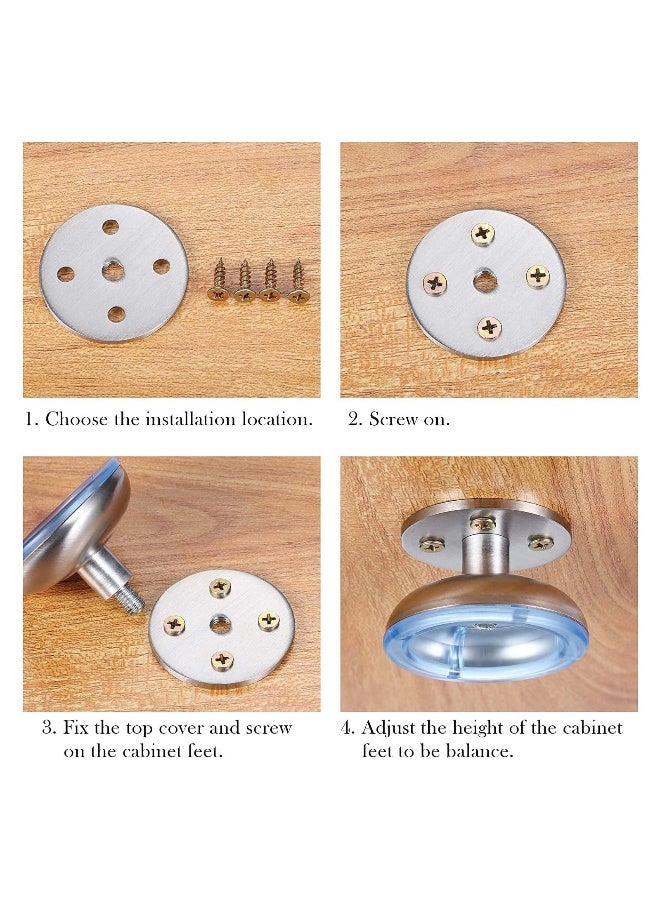 1. Choose the installation location.

2. Screw on.

3. Fix the top cover and screw on the cabinet feet.

4. Adjust the height of the cabinet feet to be balance.