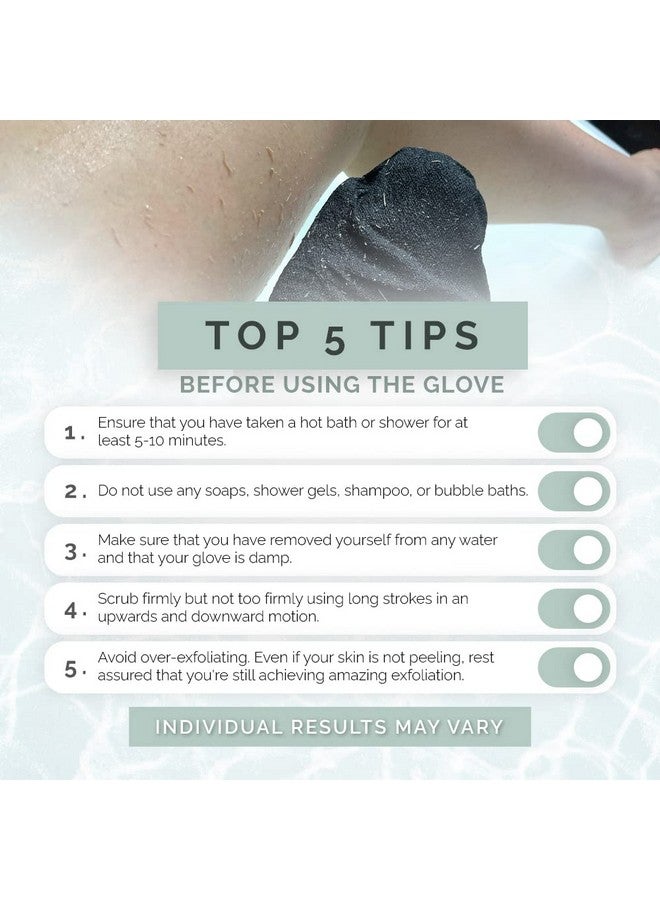 TOP 5 TIPS

BEFORE USING THE GLOVE

1. Ensure that you have taken a hot bath or shower for at least 5-10 minutes.

2. Do not use any soaps, shower gels, shampoo, or bubble baths.

3. Make sure that you have removed yourself from any water and that your glove is damp.

4. Scrub firmly but not too firmly using long strokes in an upwards and downward motion.

5. Avoid over-exfoliating. Even if your skin is not peeling, rest assured that you're still achieving amazing exfoliation.

INDIVIDUAL RESULTS MAY VARY