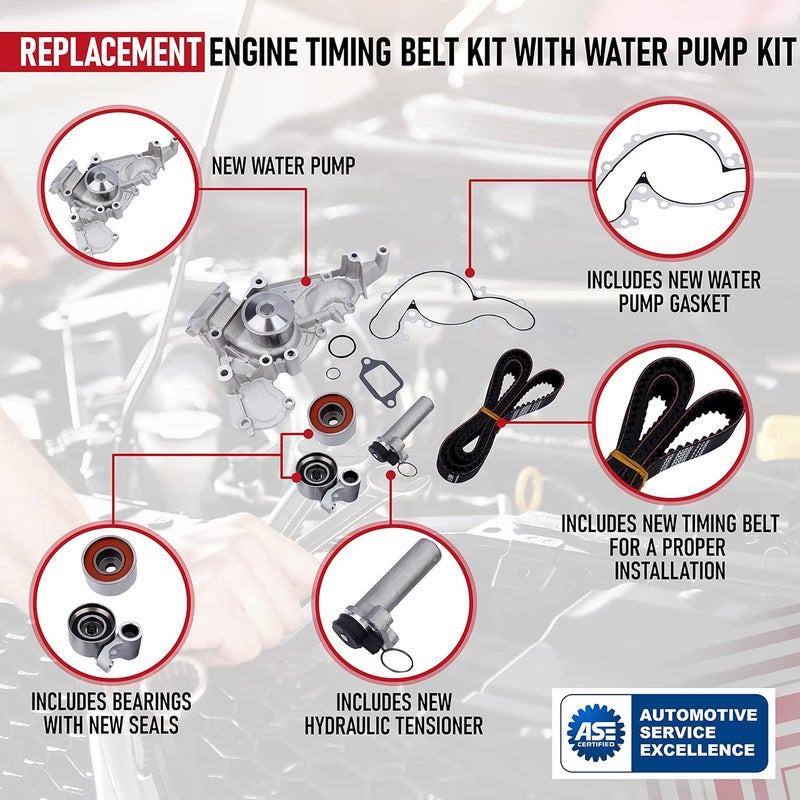 REPLACEMENT ENGINE TIMING BELT KIT WITH WATER PUMP KIT

NEW WATER PUMP

INCLUDES NEW WATER PUMP GASKET

INCLUDES NEW TIMING BELT FOR A PROPER INSTALLATION

INCLUDES BEARINGS WITH NEW SEALS

INCLUDES NEW HYDRAULIC TENSIONER

ASE CERTIFIED

AUTOMOTIVE SERVICE EXCELLENCE