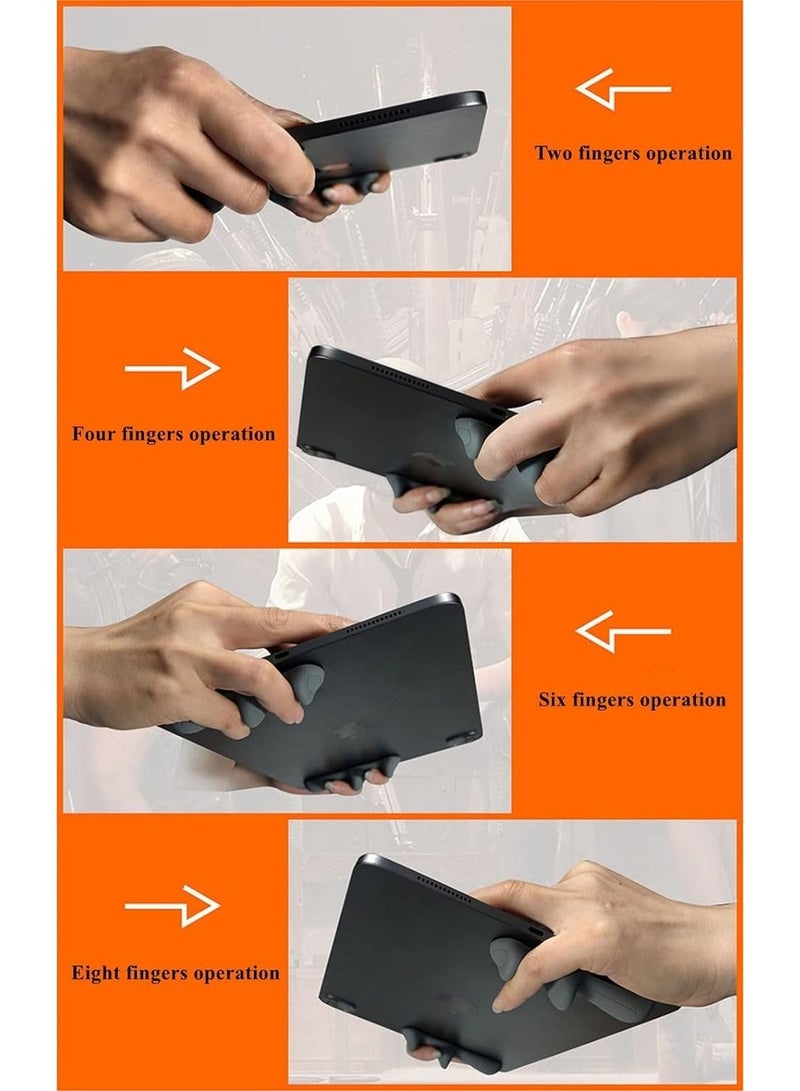 Two fingers operation

Four fingers operation

Six fingers operation

Eight fingers operation