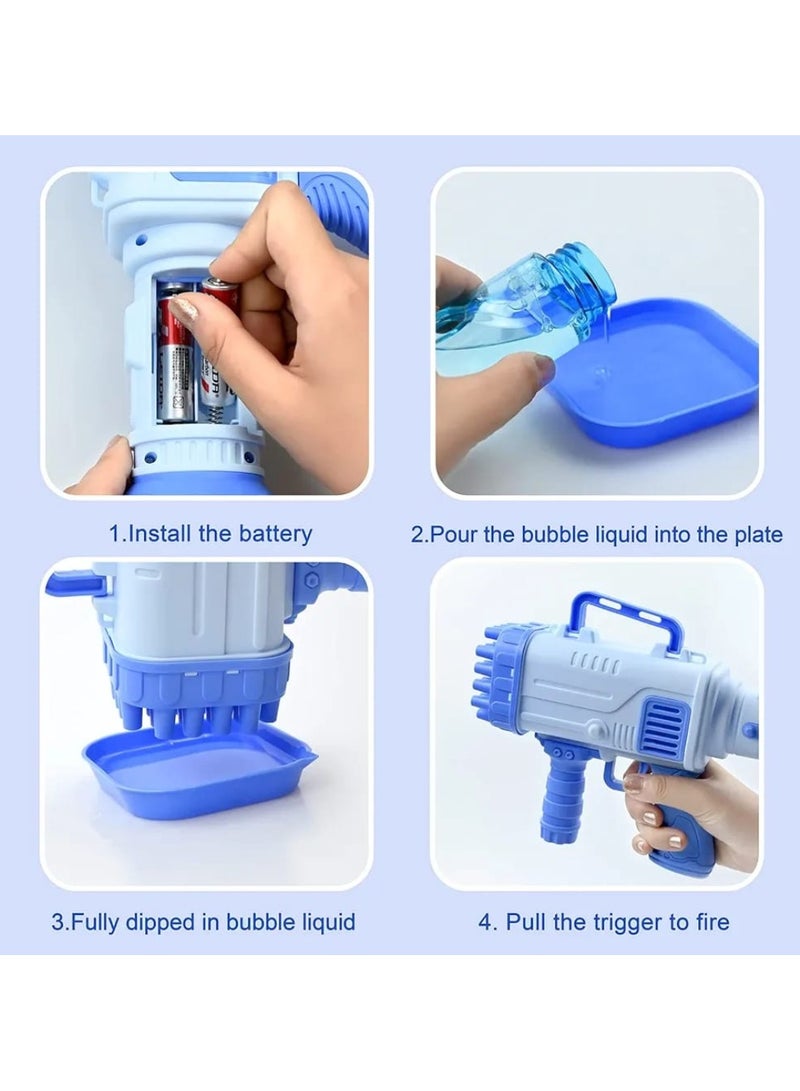 1.Install the battery

2.Pour the bubble liquid into the plate

3.Fully dipped in bubble liquid

4. Pull the trigger to fire