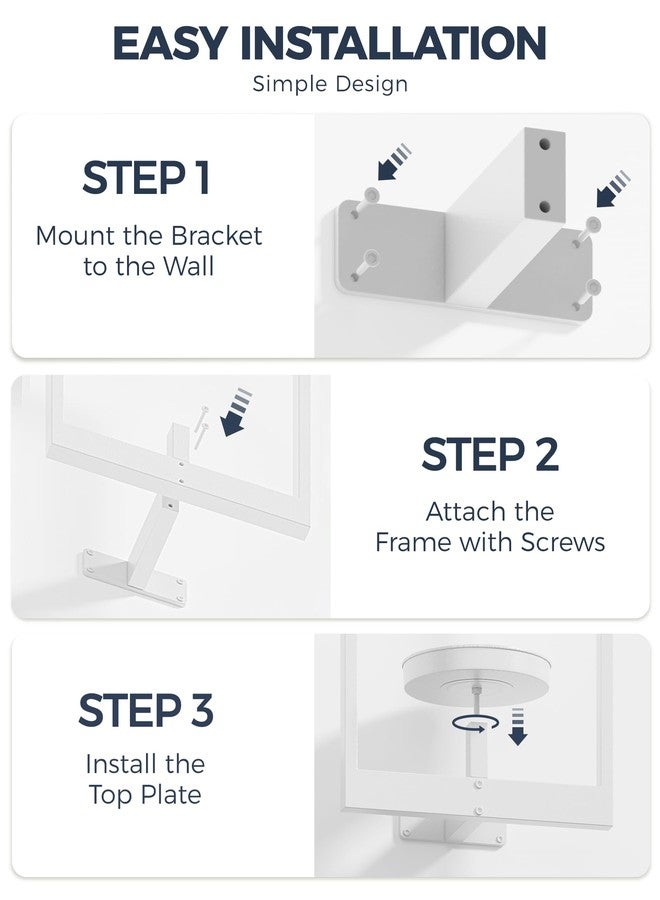 EASY INSTALLATION
Simple Design

STEP 1
Mount the Bracket to the Wall

STEP 2
Attach the Frame with Screws

STEP 3
Install the Top Plate