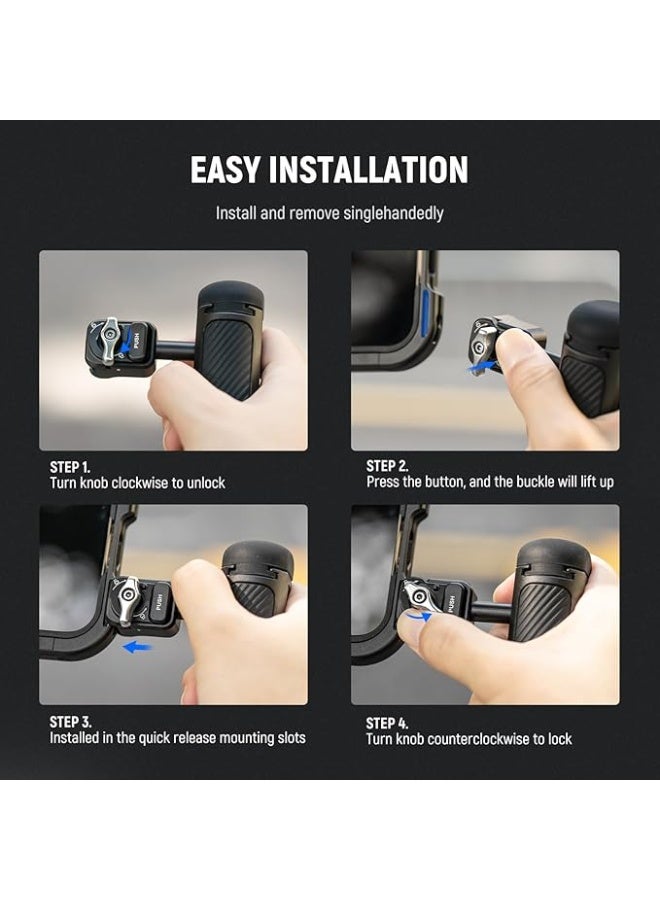 EASY INSTALLATION

Install and remove singlehandedly

PUSH

STEP 1.
Turn knob clockwise to unlock

STEP 2.
Press the button, and the buckle will lift up

PUSH

STEP 3.
Installed in the quick release mounting slots

PUSH

STEP 4.
Turn knob counterclockwise to lock