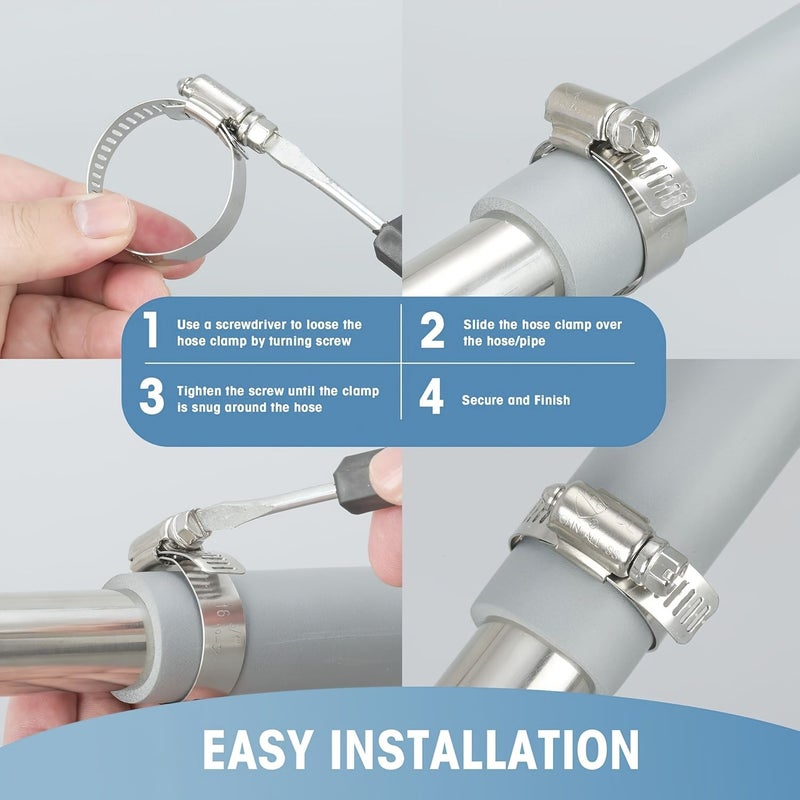 1 Use a screwdriver to loose the hose clamp by turning screw

2 Slide the hose clamp over the hose/pipe

3 Tighten the screw until the clamp is snug around the hose

4 Secure and Finish

EASY INSTALLATION