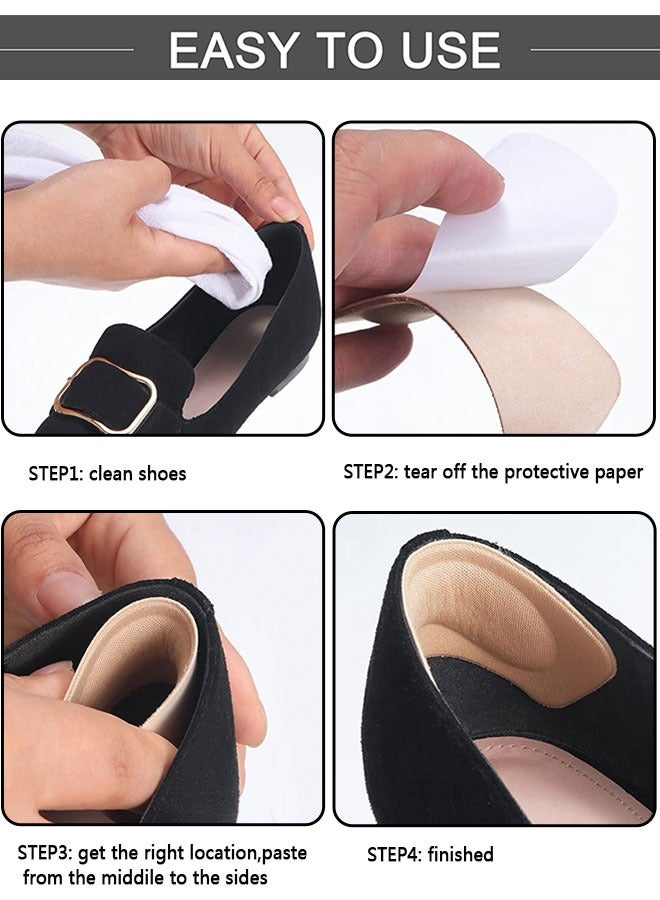 EASY TO USE

STEP1: clean shoes

STEP2: tear off the protective paper

STEP3: get the right location,paste from the middile to the sides

STEP4: finished