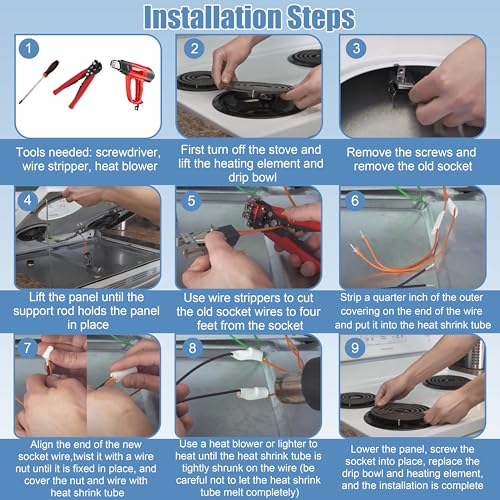 Installation Steps

1

Tools needed: screwdriver, wire stripper, heat blower

2

First turn off the stove and lift the heating element and drip bowl

3

Remove the screws and remove the old socket

4

Lift the panel until the support rod holds the panel in place

5

Use wire strippers to cut the old socket wires to four feet from the socket

6

Strip a quarter inch of the outer covering on the end of the wire and put it into the heat shrink tube

7

Align the end of the new socket wire,twist it with a wire nut until it is fixed in place, and cover the nut and wire with heat shrink tube

8

Use a heat blower or lighter to heat until the heat shrink tube is tightly shrunk on the wire (be careful not to let the heat shrink tube melt completely)

9

Lower the panel, screw the socket into place, replace the drip bowl and heating element, and the installation is complete