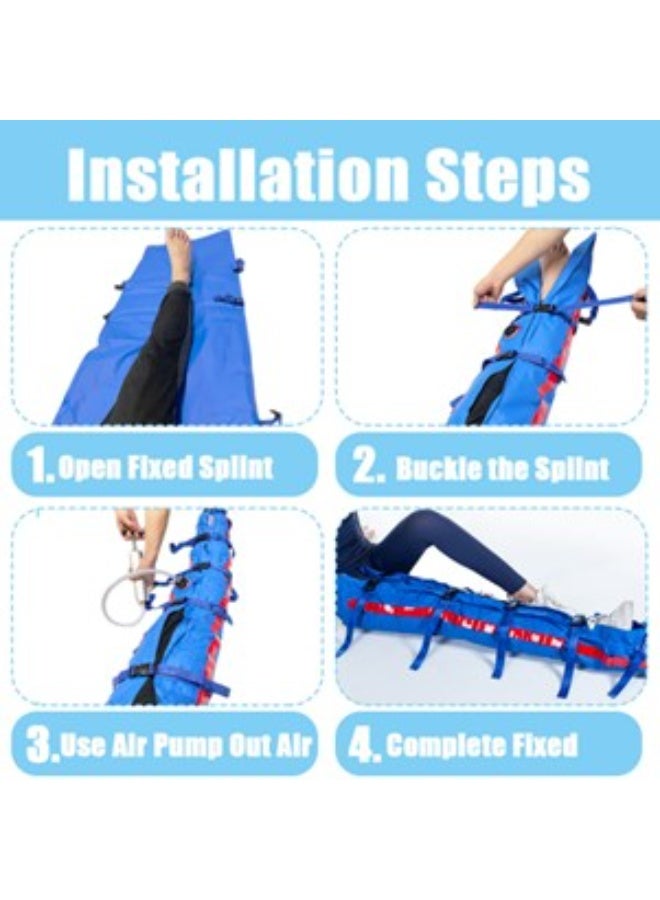 Installation Steps

1. Open Fixed Splint

2. Buckle the Splint

3. Use Air Pump Out Air

4. Complete Fixed