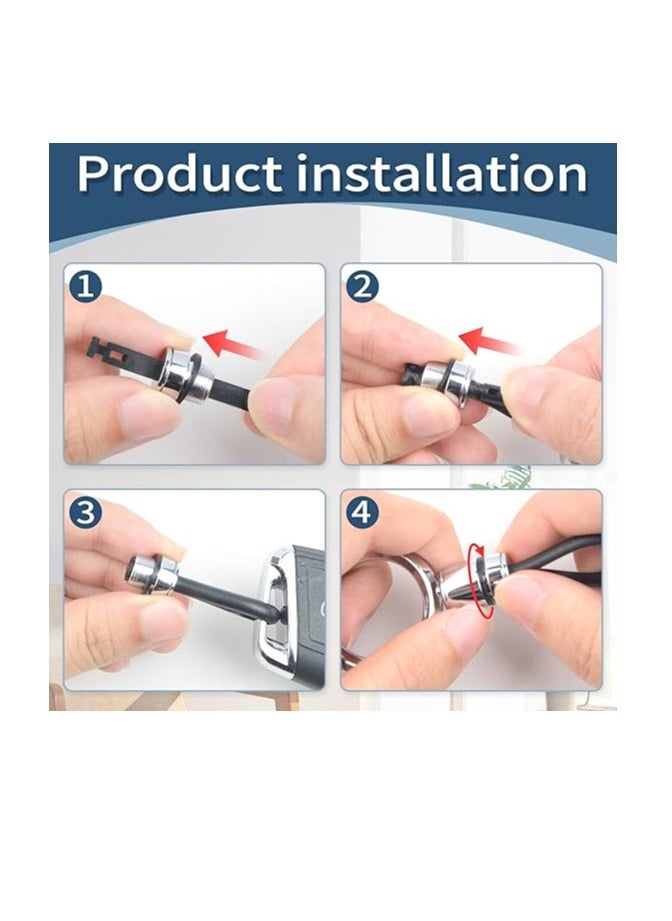 Product installation

1

2

3

4