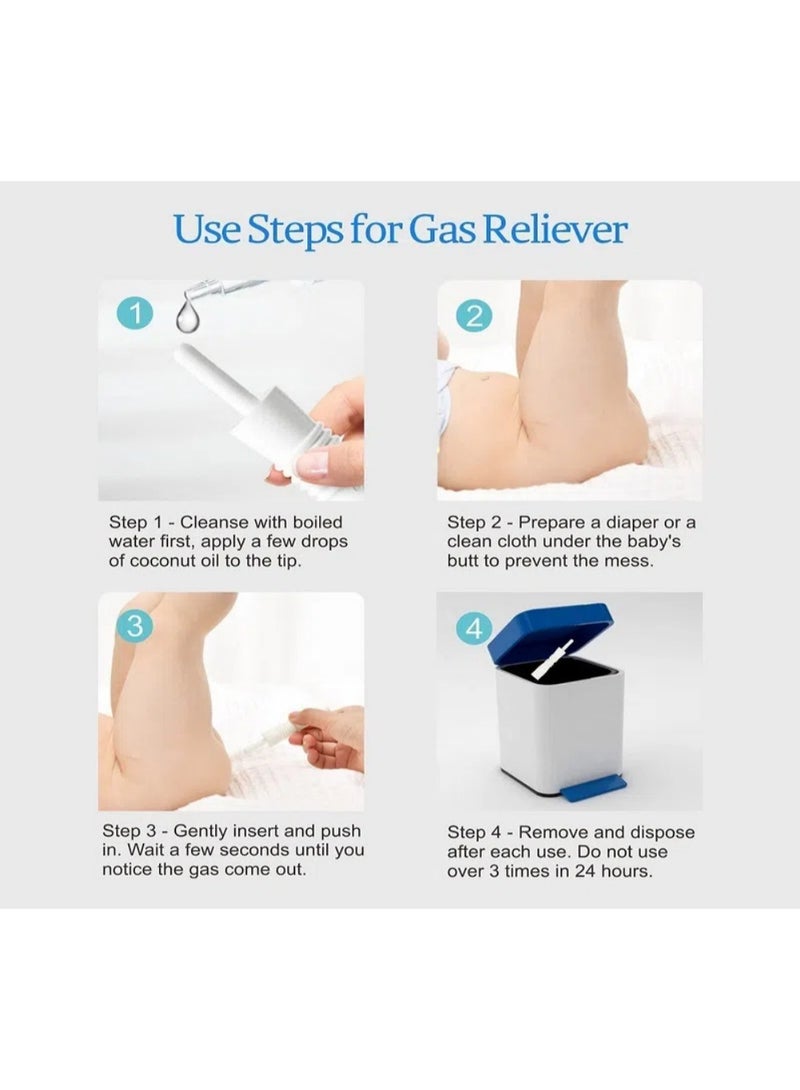 Use Steps for Gas Reliever

1

Step 1 - Cleanse with boiled water first, apply a few drops of coconut oil to the tip.

2

Step 2 - Prepare a diaper or a clean cloth under the baby's butt to prevent the mess.

3

Step 3 - Gently insert and push in. Wait a few seconds until you notice the gas come out.

4

Step 4 - Remove and dispose after each use. Do not use over 3 times in 24 hours.