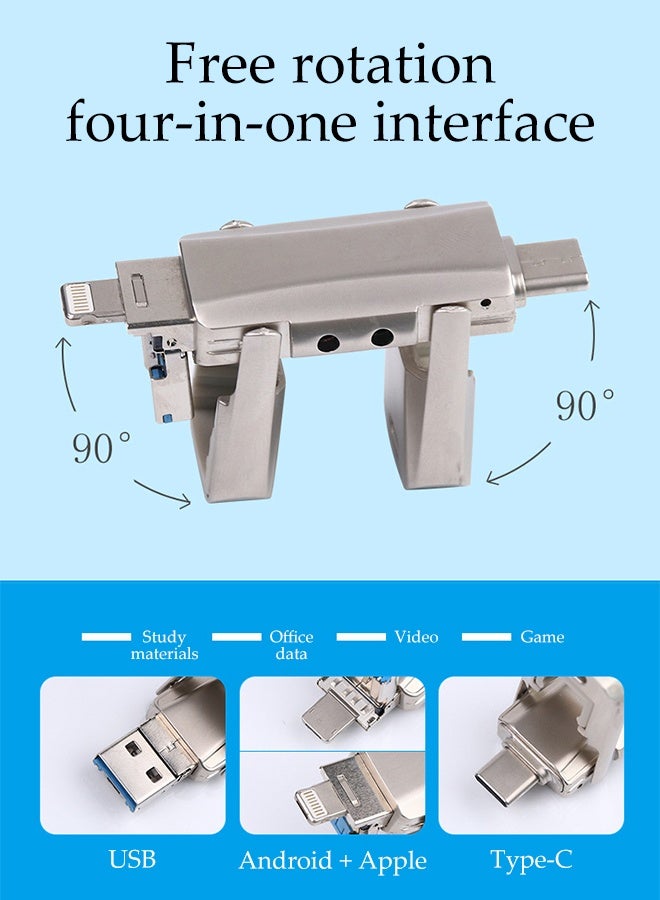 Free rotation four-in-one interface

90°

90°

Study materials

Office data

Video

Game

USB

Android + Apple

Type-C