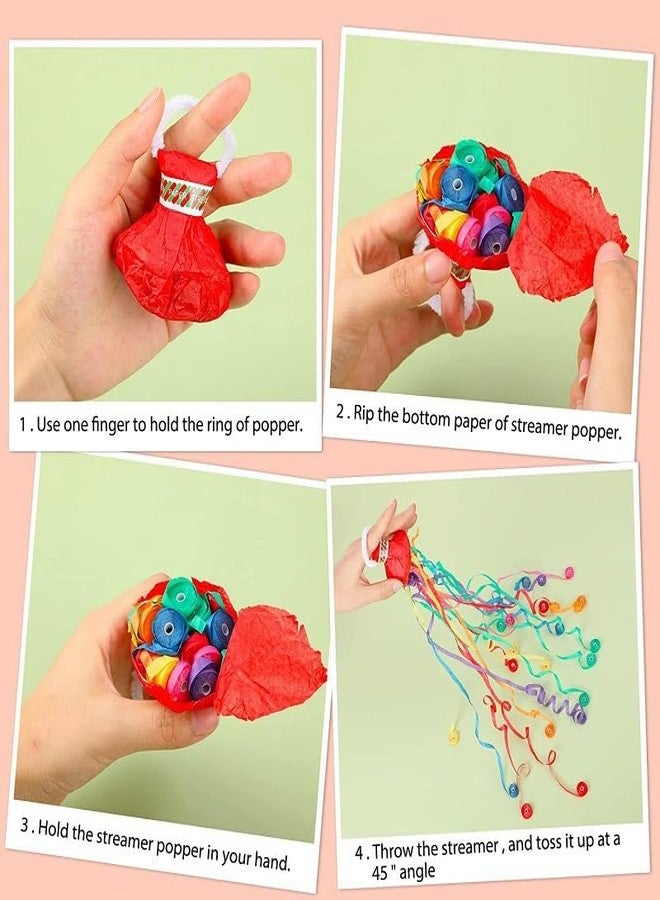 1 . Use one finger to hold the ring of popper.

2 . Rip the bottom paper of streamer popper.

3 . Hold the streamer popper in your hand.

4 . Throw the streamer , and toss it up at a 45 " angle