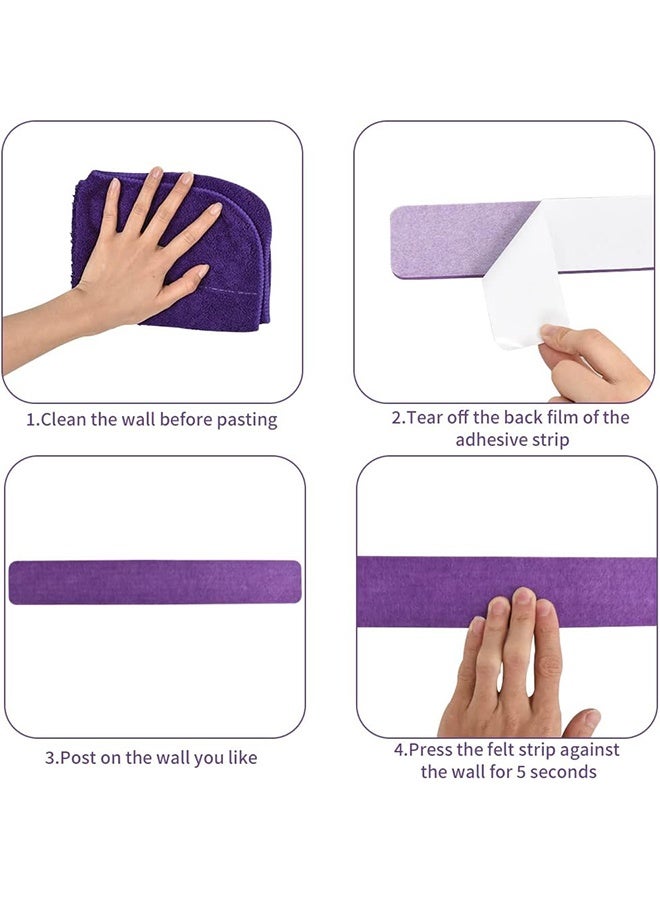 1.Clean the wall before pasting

2.Tear off the back film of the adhesive strip

3.Post on the wall you like

4.Press the felt strip against the wall for 5 seconds