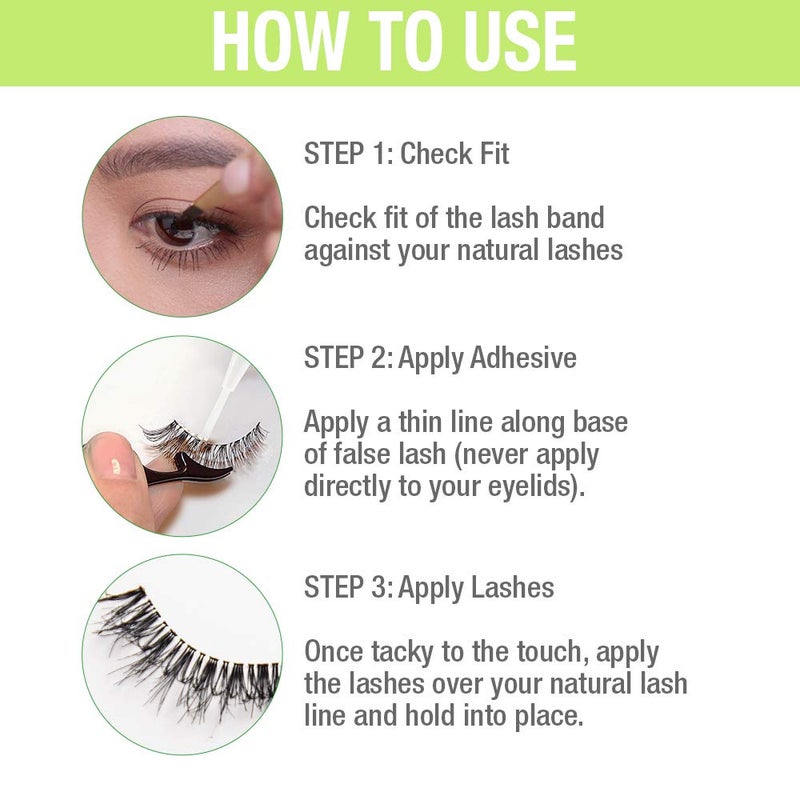 HOW TO USE

STEP 1: Check Fit

Check fit of the lash band against your natural lashes

STEP 2: Apply Adhesive

Apply a thin line along base of false lash (never apply directly to your eyelids).

STEP 3: Apply Lashes

Once tacky to the touch, apply the lashes over your natural lash line and hold into place.