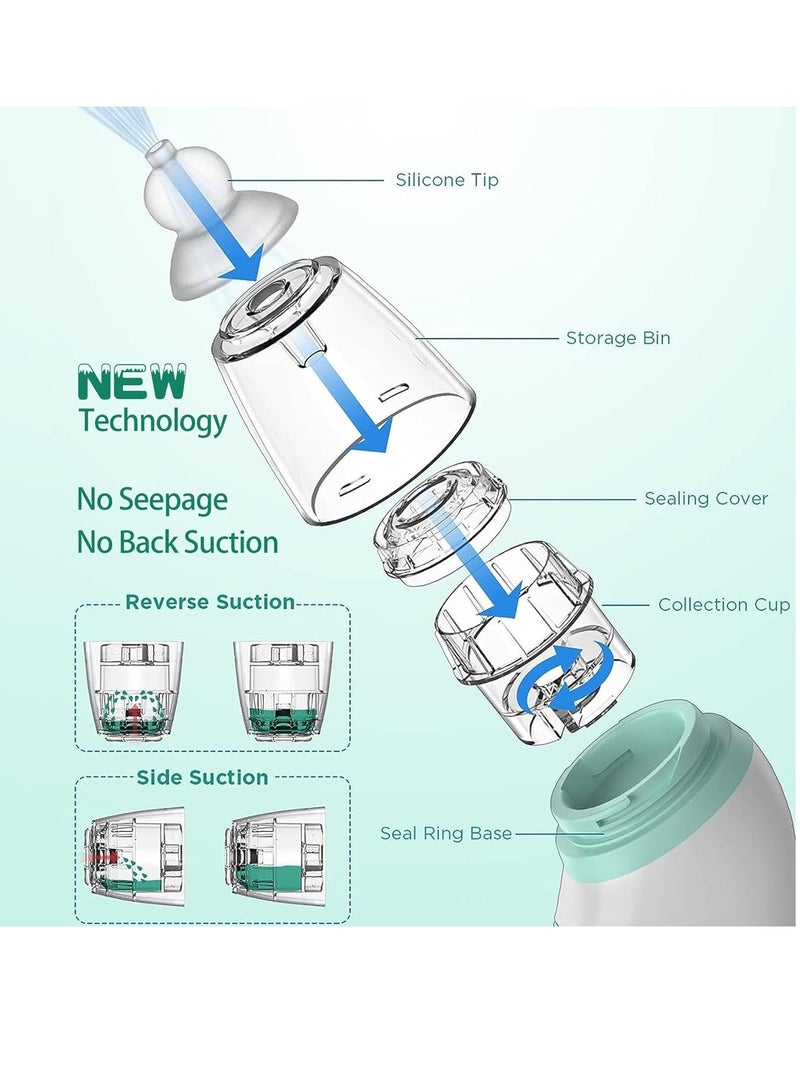 Silicone Tip

Storage Bin

NEW
Technology

No Seepage
No Back Suction

Sealing Cover

Collection Cup

Reverse Suction

Side Suction

Seal Ring Base