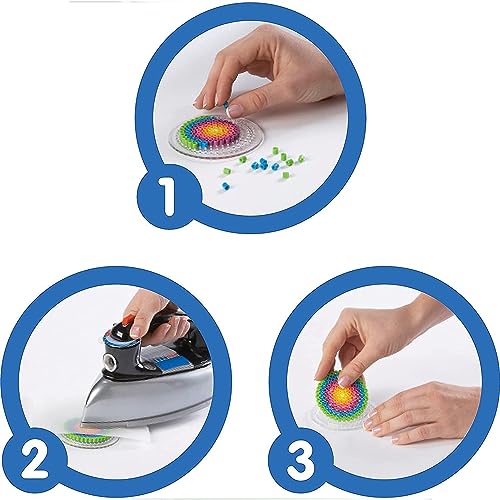 1

2

3