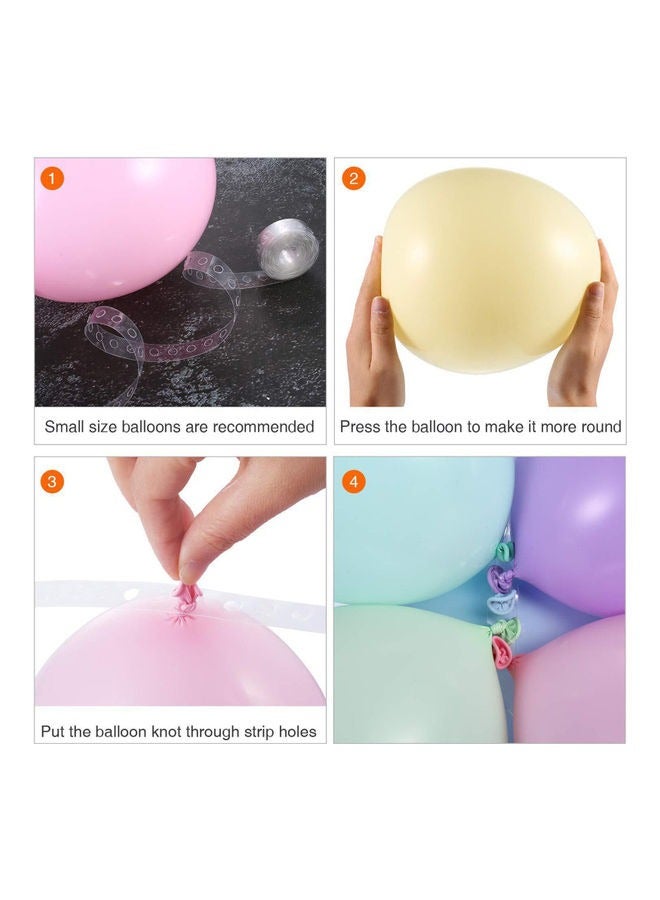 1

Small size balloons are recommended

2

Press the balloon to make it more round

3

Put the balloon knot through strip holes

4