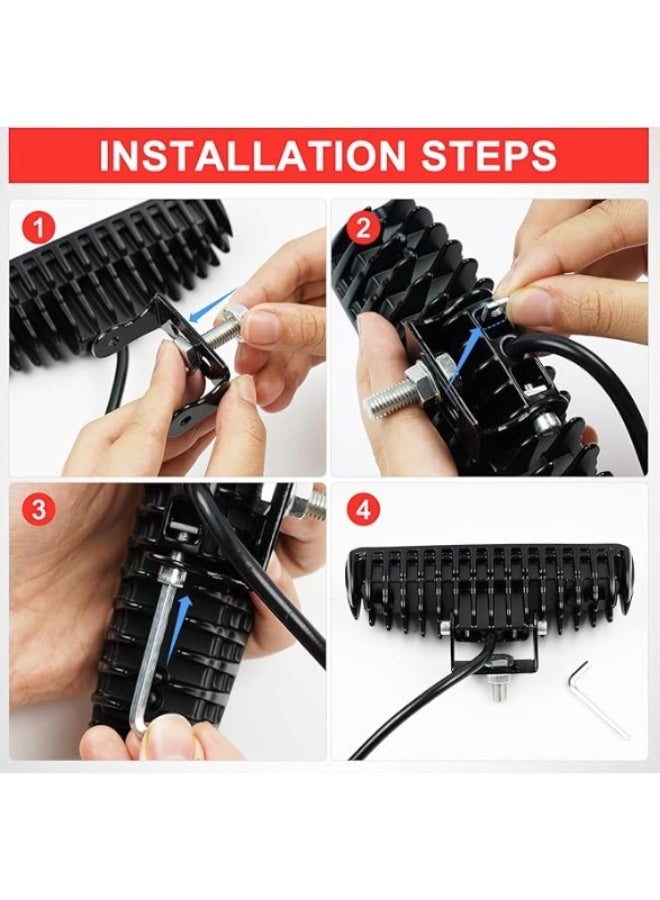 INSTALLATION STEPS

1

2

3

4