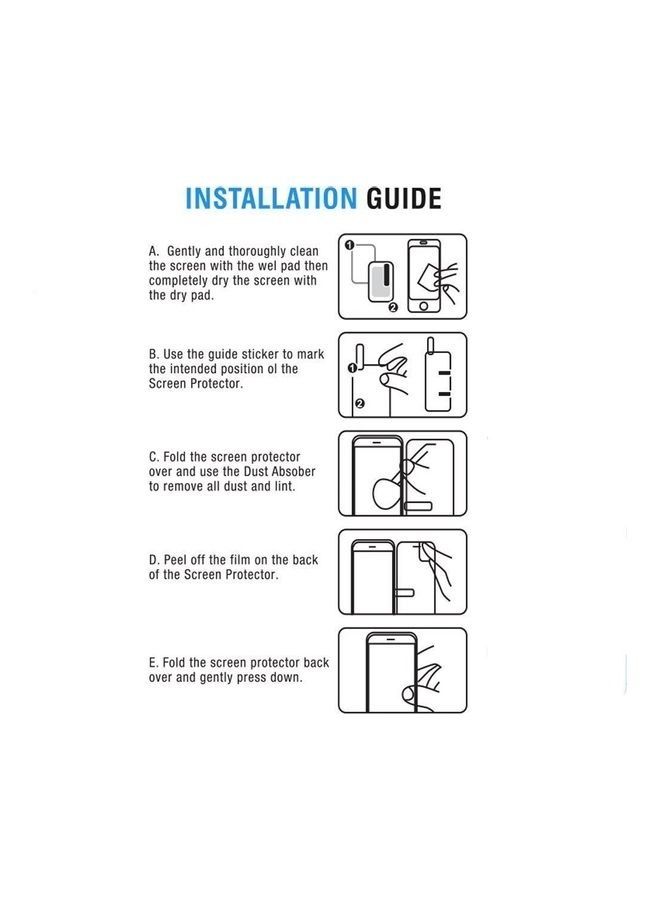 INSTALLATION GUIDE

A. Gently and thoroughly clean the screen with the wel pad then completely dry the screen with the dry pad.

1

2

B. Use the guide sticker to mark the intended position ol the Screen Protector.

1

2

C. Fold the screen protector over and use the Dust Absober to remove all dust and lint.

D. Peel off the film on the back of the Screen Protector.

E. Fold the screen protector back over and gently press down.