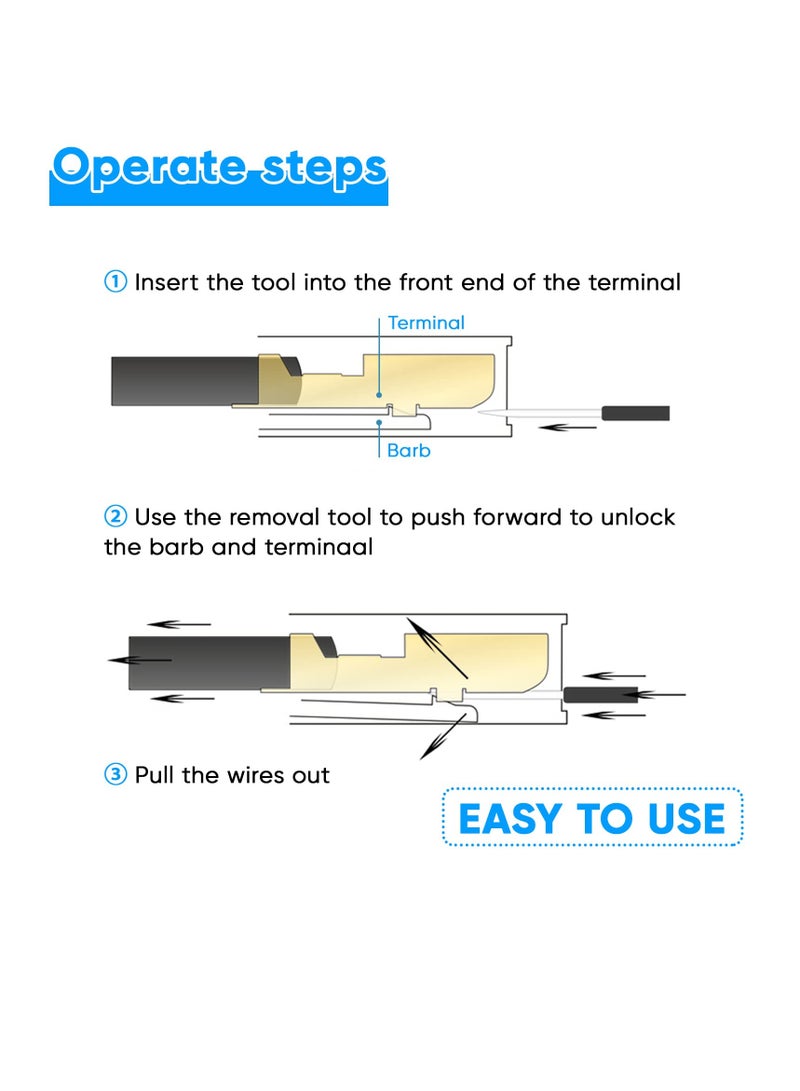 Operate steps

① Insert the tool into the front end of the terminal

Terminal

Barb

② Use the removal tool to push forward to unlock the barb and terminaal

③ Pull the wires out

EASY TO USE