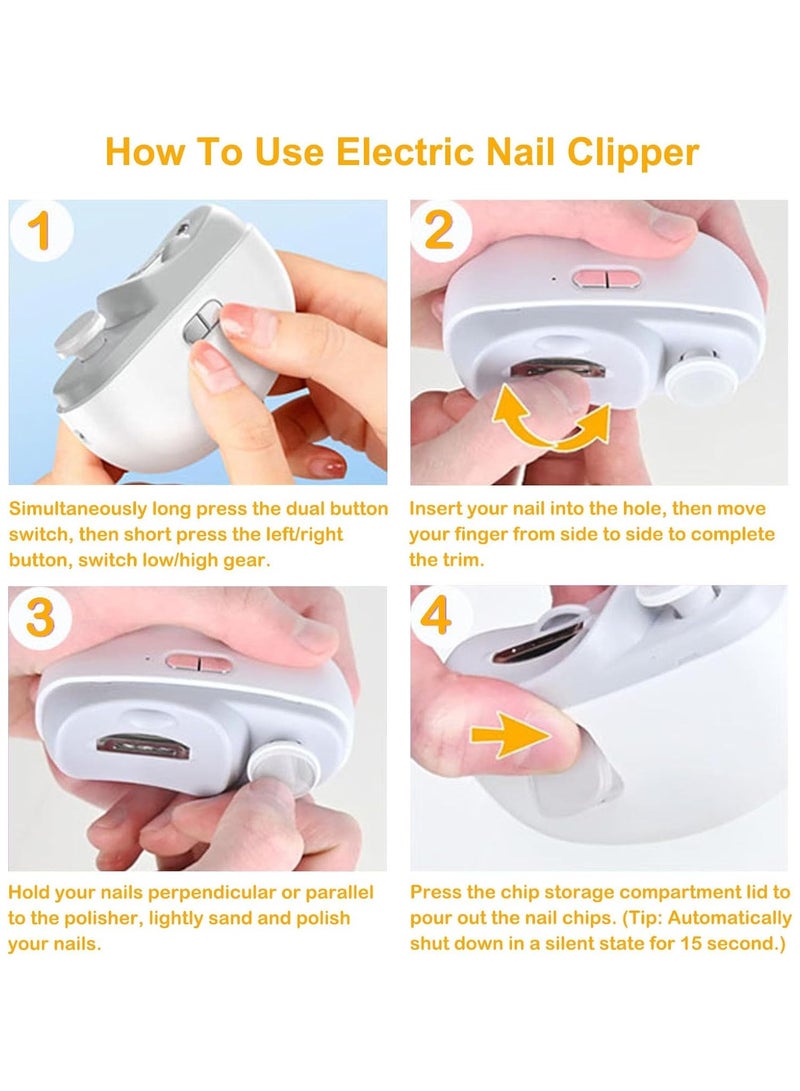 How To Use Electric Nail Clipper

1

Simultaneously long press the dual button switch, then short press the left/right button, switch low/high gear.

2

Insert your nail into the hole, then move your finger from side to side to complete the trim.

3

Hold your nails perpendicular or parallel to the polisher, lightly sand and polish your nails.

4

Press the chip storage compartment lid to pour out the nail chips. (Tip: Automatically shut down in a silent state for 15 second.)