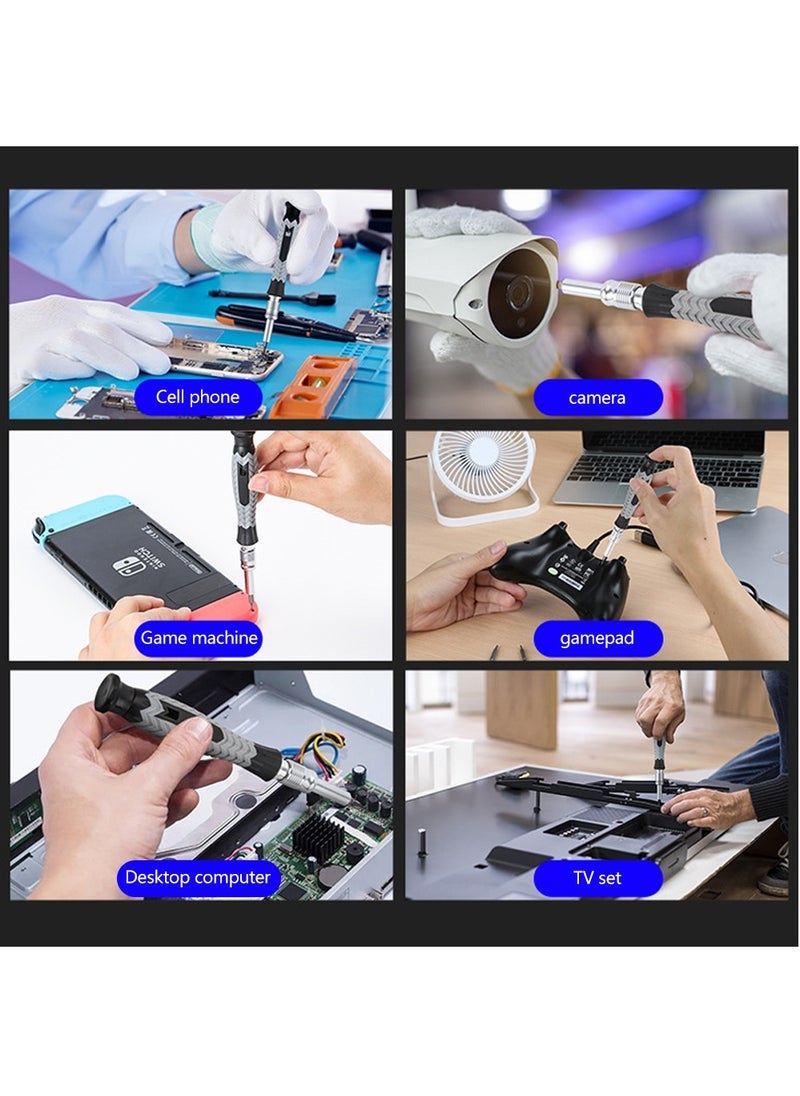 Cell phone

camera

SWITCH

Game machine

gamepad

Desktop computer

TV set