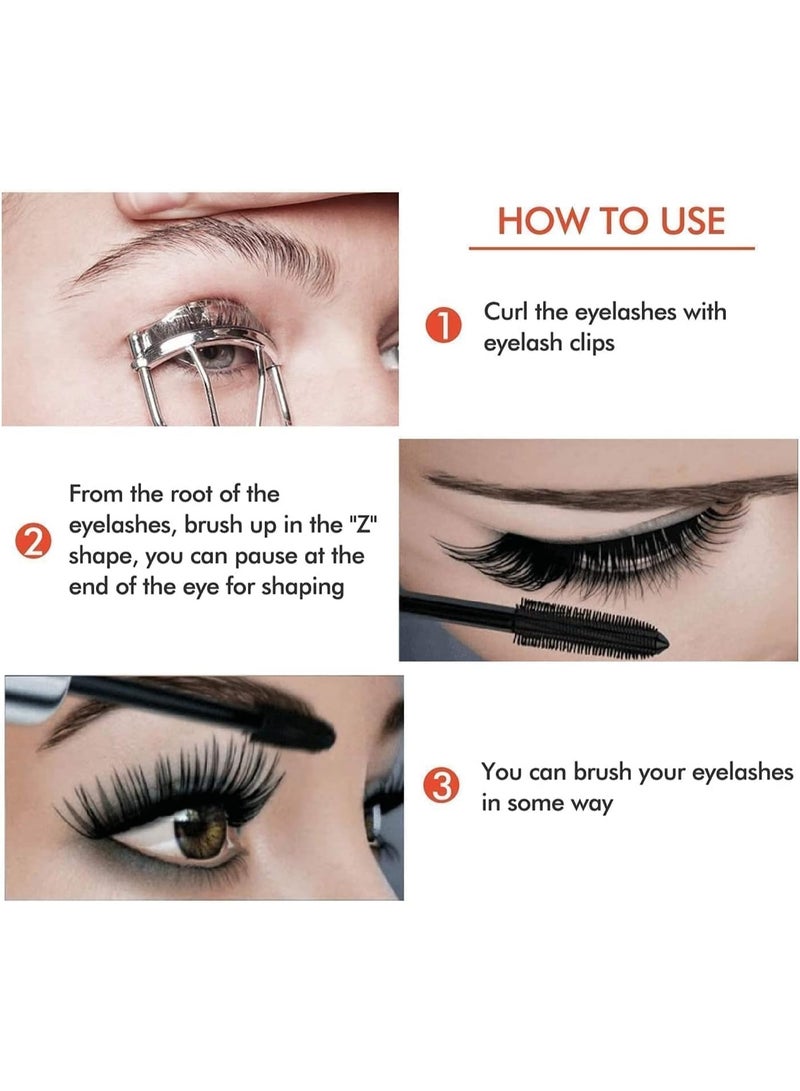 HOW TO USE

1 Curl the eyelashes with eyelash clips

2 From the root of the eyelashes, brush up in the "Z" shape, you can pause at the end of the eye for shaping

3 You can brush your eyelashes in some way