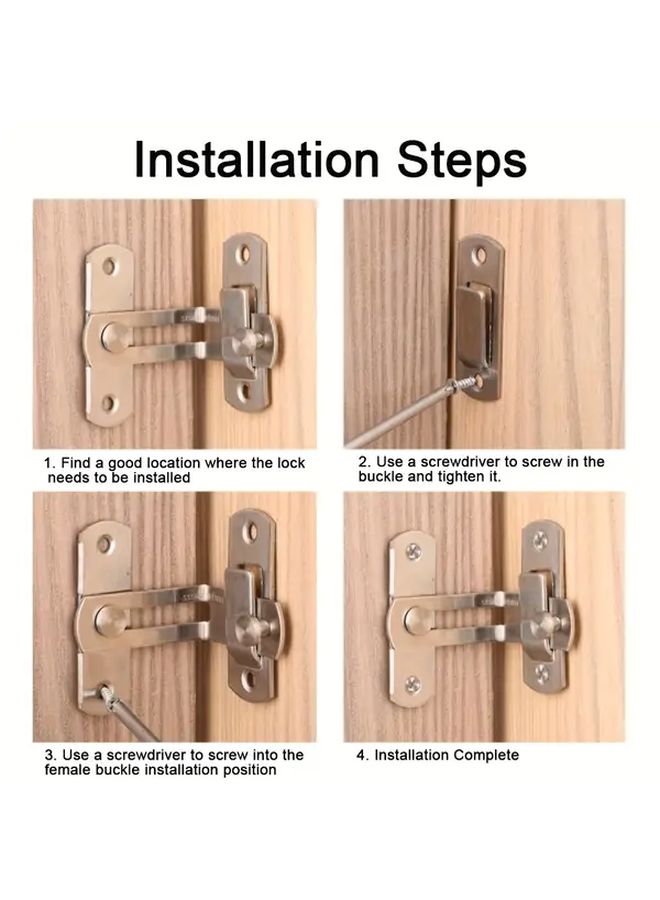 Installation Steps

1. Find a good location where the lock needs to be installed

2. Use a screwdriver to screw in the buckle and tighten it.

3. Use a screwdriver to screw into the female buckle installation position

4. Installation Complete