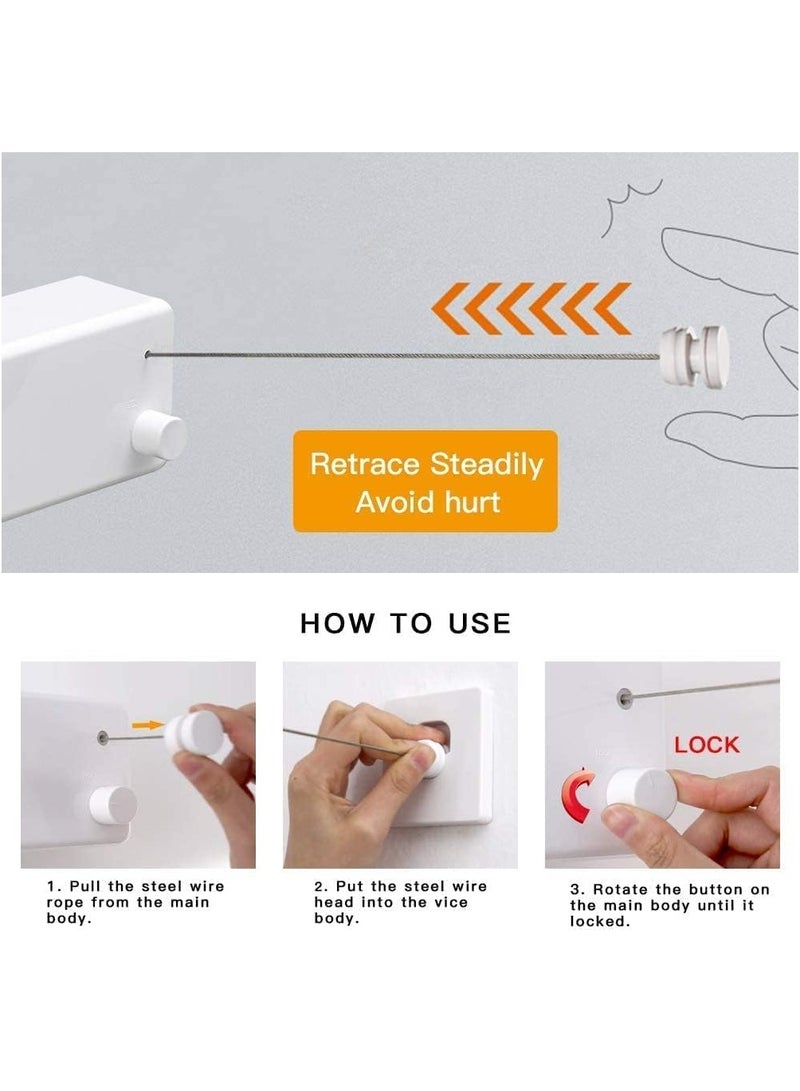 Retrace Steadily
Avoid hurt

HOW TO USE

LOCK

1. Pull the steel wire rope from the main body.

2. Put the steel wire head into the vice body.

3. Rotate the button on the main body until it locked.